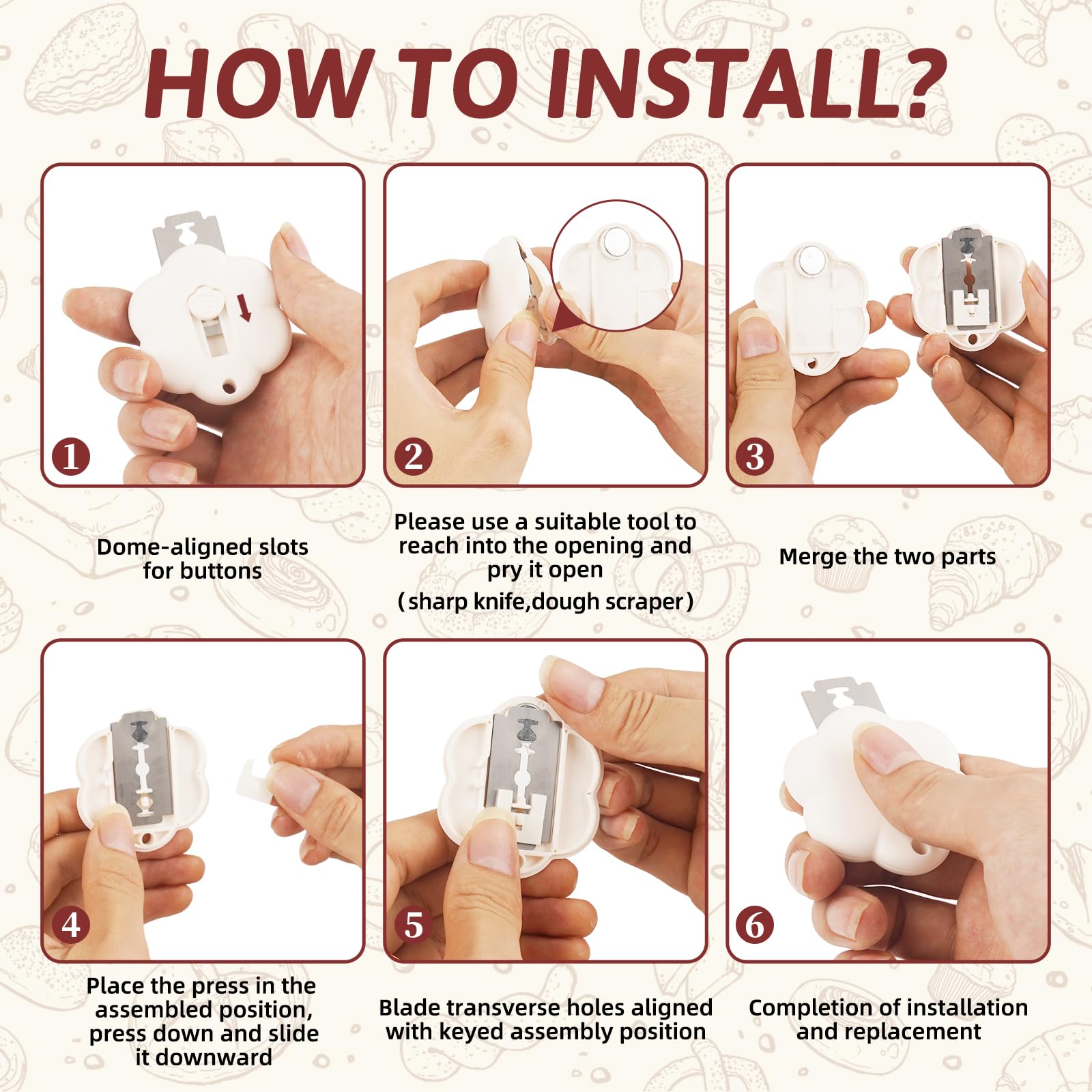 HOW TO INSTALL?

1

Dome-aligned slots for buttons

2

Please use a suitable tool to reach into the opening and pry it open
(sharp knife,dough scraper)

3

Merge the two parts

4

Place the press in the assembled position, press down and slide it downward

5

Blade transverse holes aligned with keyed assembly position

6

Completion of installation and replacement