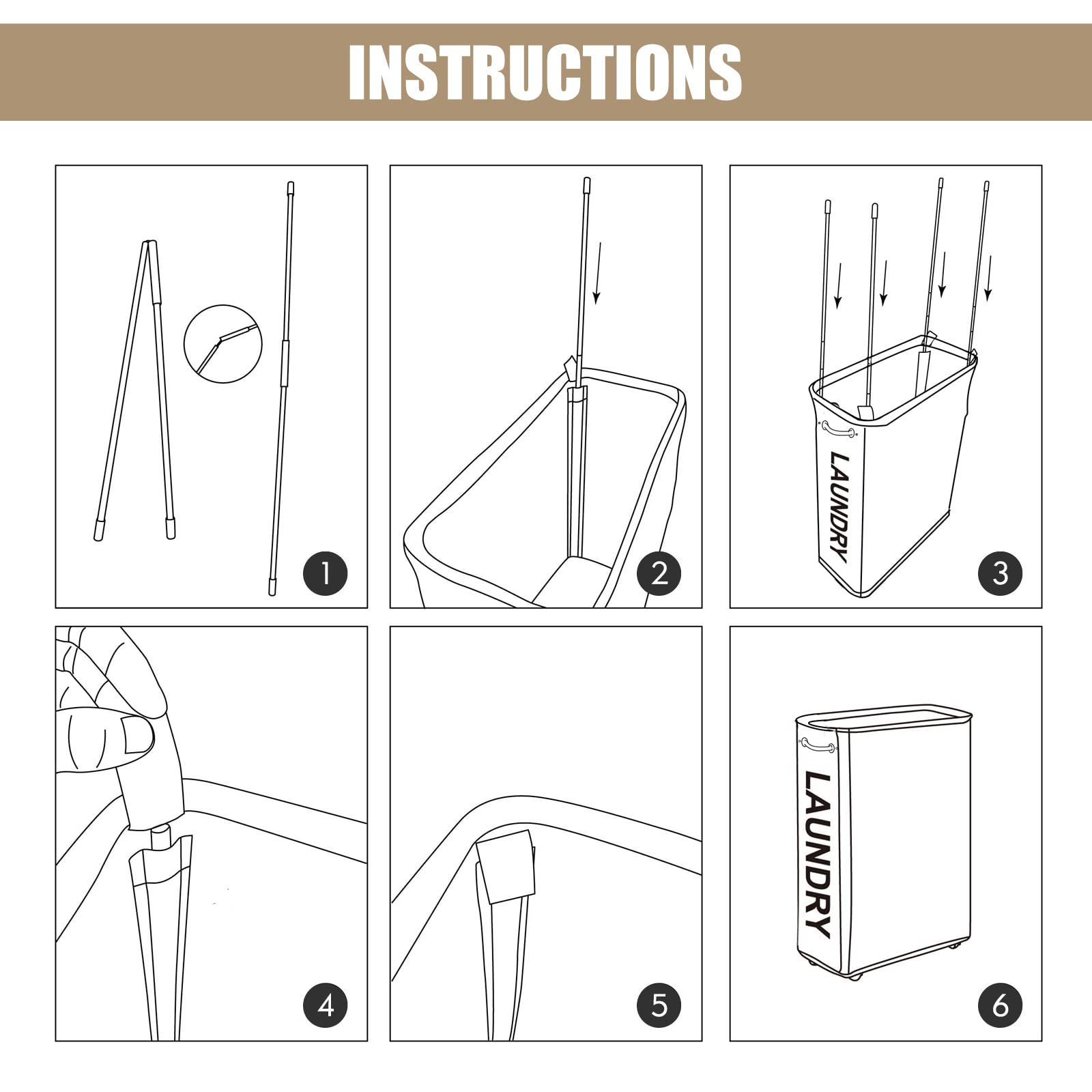 INSTRUCTIONS

1

2

LAUNDRY

3

4

5

LAUNDRY

6