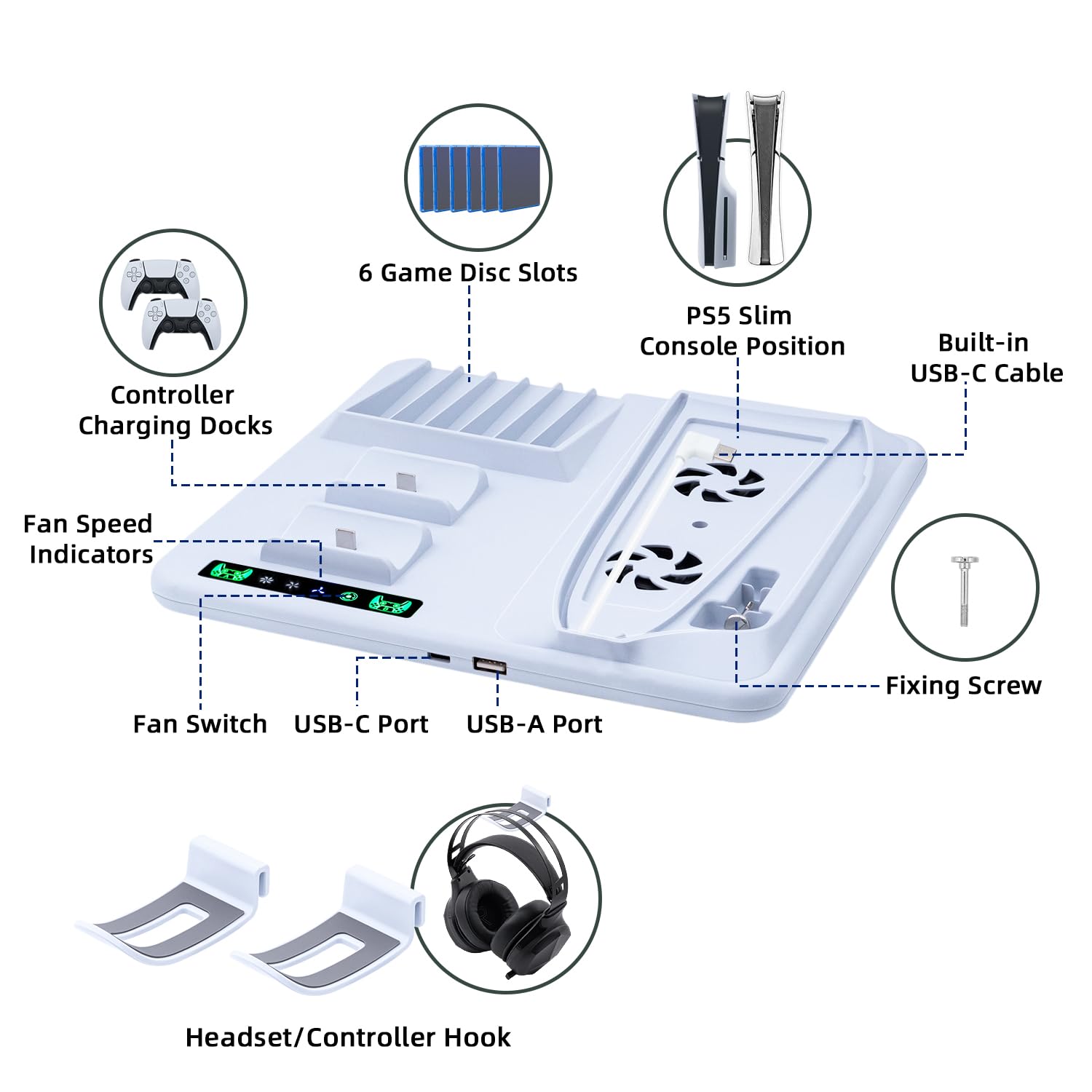 6 Game Disc Slots

PS5 Slim Console Position

Built-in USB-C Cable

Controller Charging Docks

Fan Speed Indicators

Fixing Screw

Fan Switch

USB-C Port

USB-A Port

Headset/Controller Hook