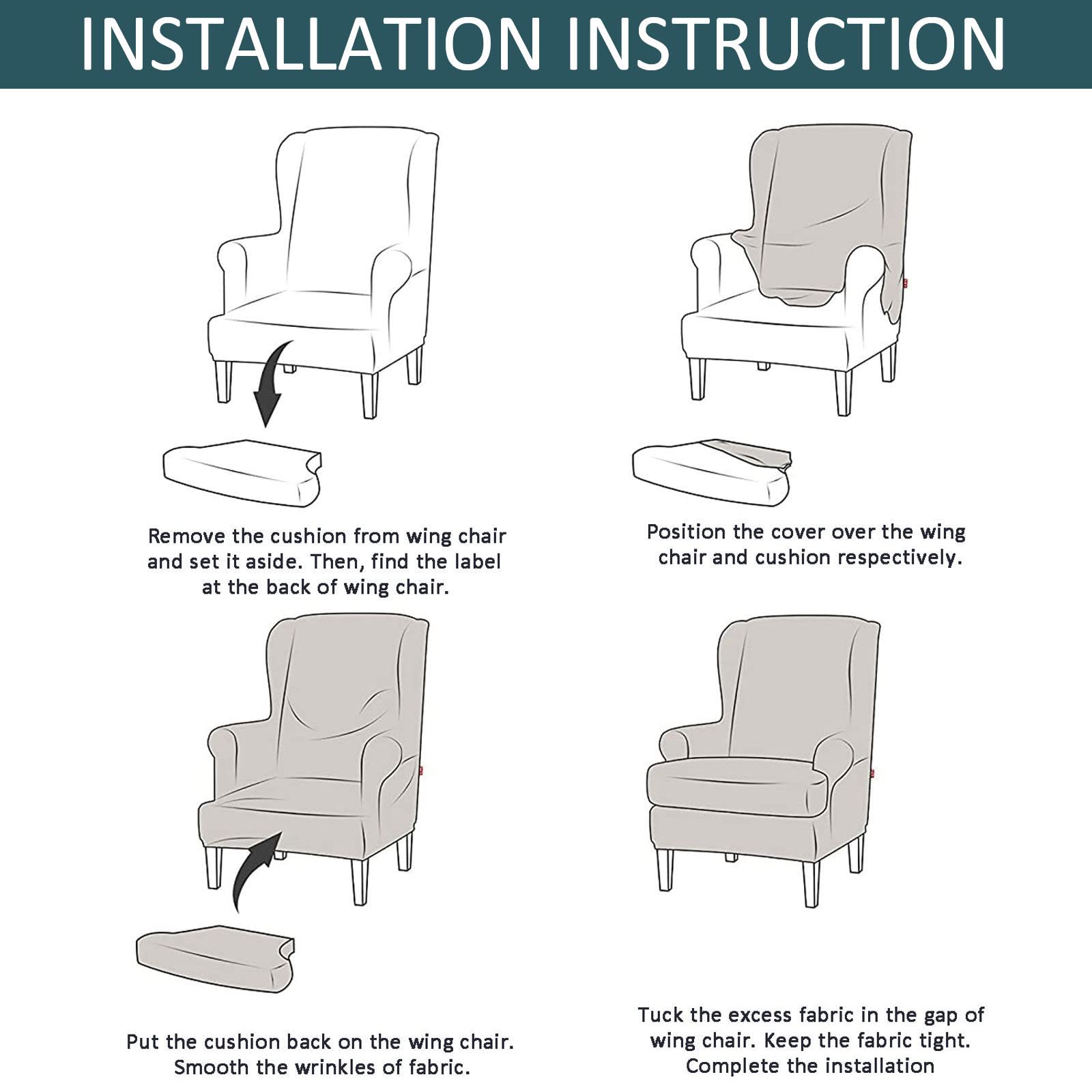 INSTALLATION INSTRUCTION

Remove the cushion from wing chair and set it aside. Then, find the label at the back of wing chair.

Position the cover over the wing chair and cushion respectively.

Put the cushion back on the wing chair. Smooth the wrinkles of fabric.

Tuck the excess fabric in the gap of wing chair. Keep the fabric tight. Complete the installation