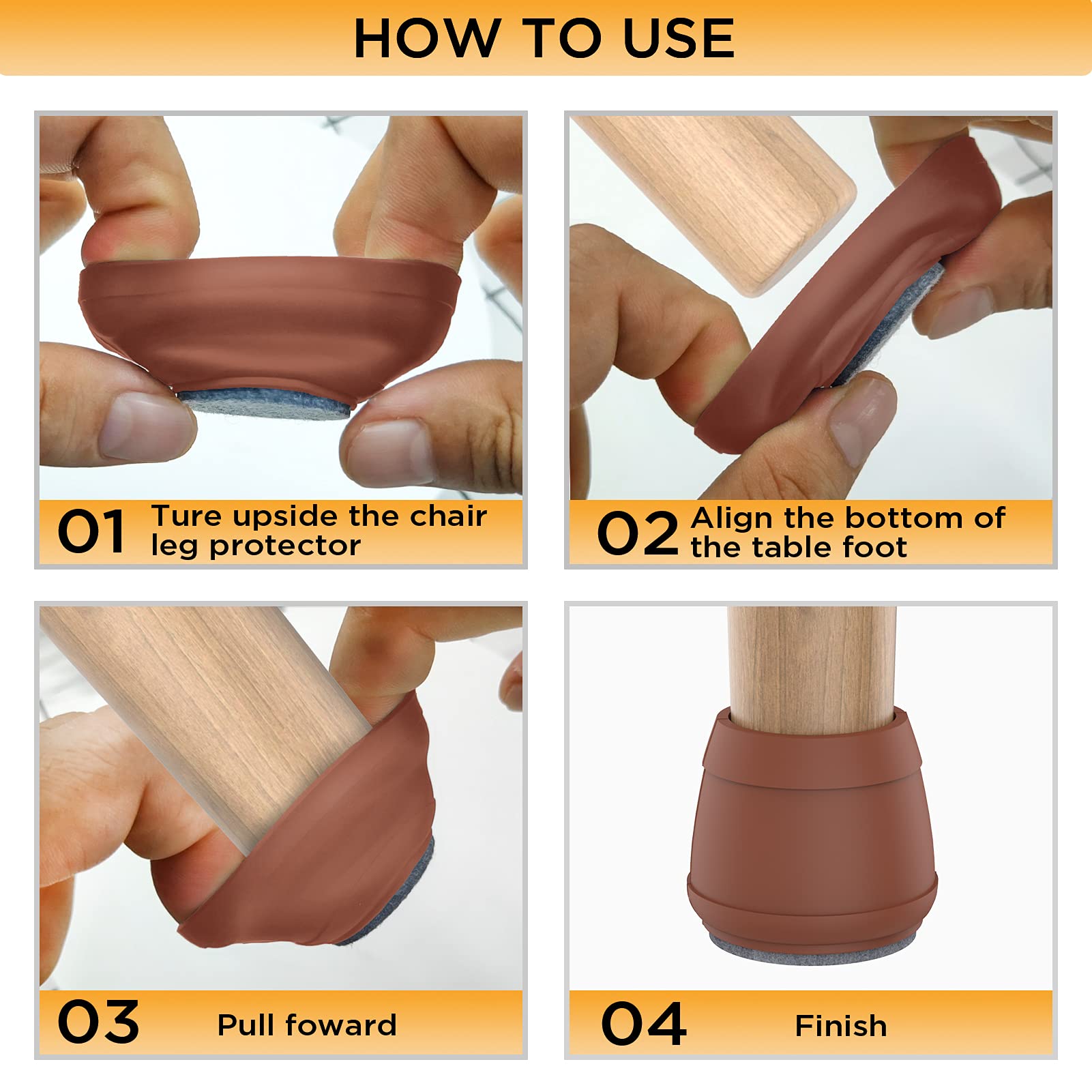 HOW TO USE

01 Ture upside the chair leg protector

02 Align the bottom of the table foot

03 Pull foward

04 Finish