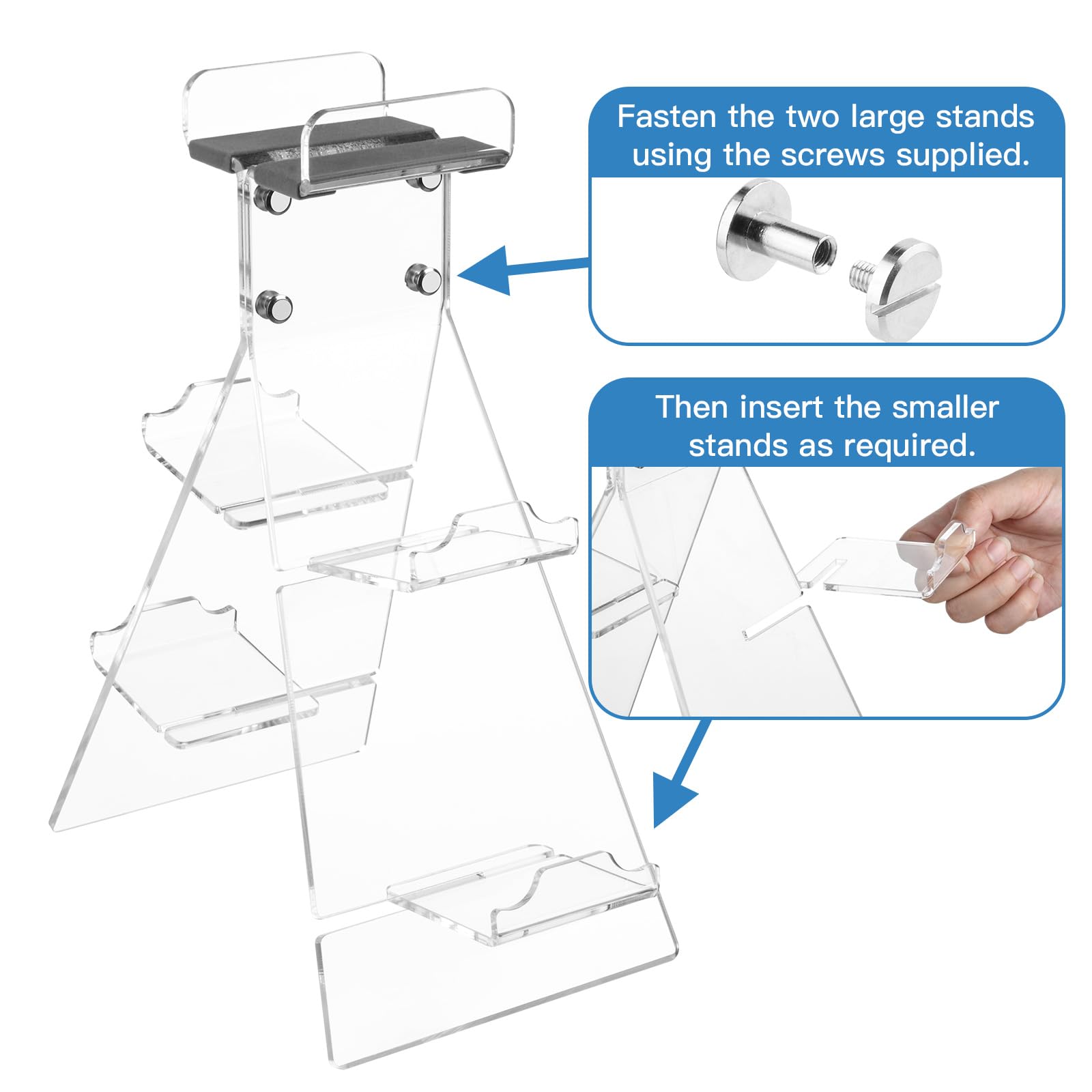 Fasten the two large stands using the screws supplied.

Then insert the smaller stands as required.