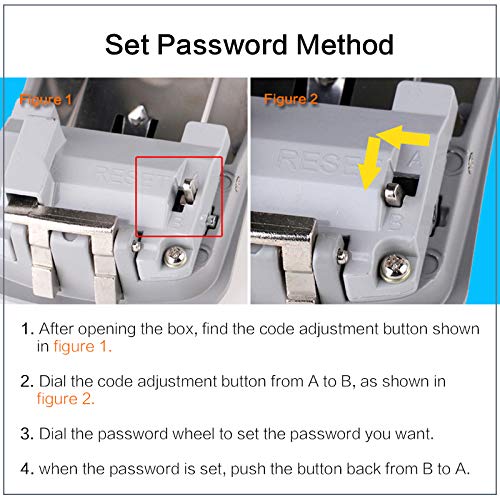 Set Password Method

Figure 1

RESET

B

Figure 2

RESET

A

B

1. After opening the box, find the code adjustment button shown in figure 1.

2. Dial the code adjustment button from A to B, as shown in figure 2.

3. Dial the password wheel to set the password you want.

4. when the password is set, push the button back from B to A.