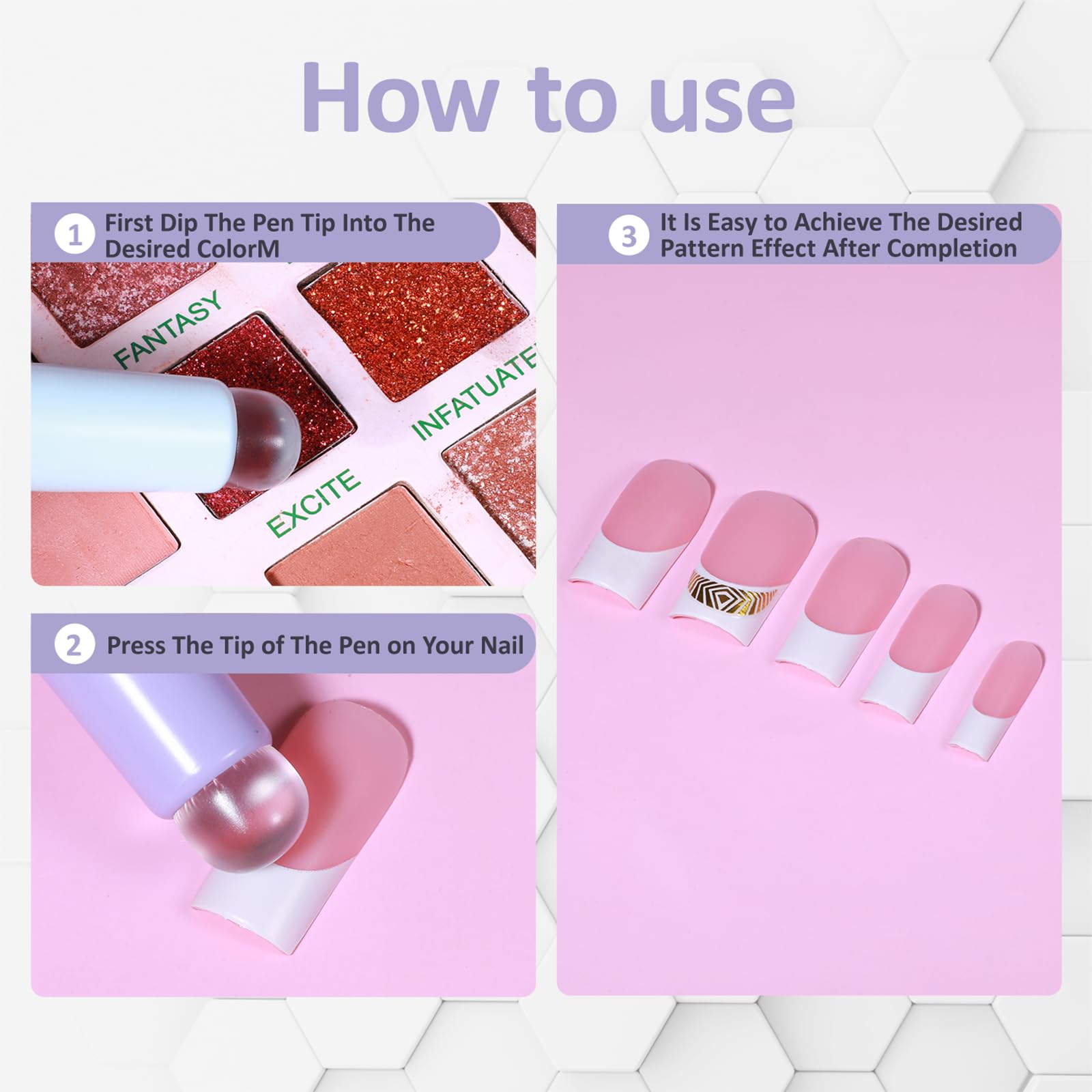 How to use

1 First Dip The Pen Tip Into The Desired ColorM

FANTASY

INFATUATE

EXCITE

2 Press The Tip of The Pen on Your Nail

3 It Is Easy to Achieve The Desired Pattern Effect After Completion