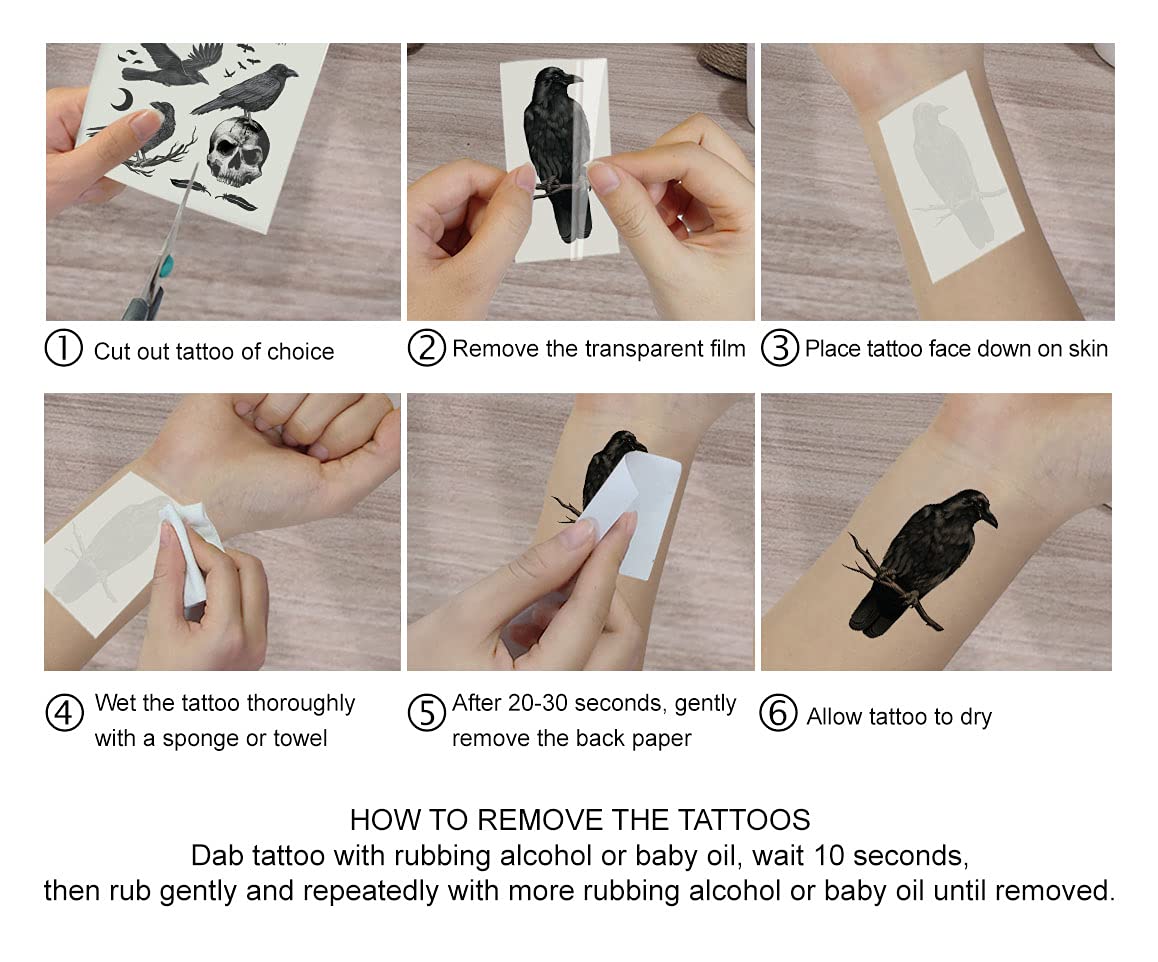 ① Cut out tattoo of choice

② Remove the transparent film

③ Place tattoo face down on skin

④ Wet the tattoo thoroughly with a sponge or towel

⑤ After 20-30 seconds, gently remove the back paper

⑥ Allow tattoo to dry

HOW TO REMOVE THE TATTOOS
Dab tattoo with rubbing alcohol or baby oil, wait 10 seconds, then rub gently and repeatedly with more rubbing alcohol or baby oil until removed.