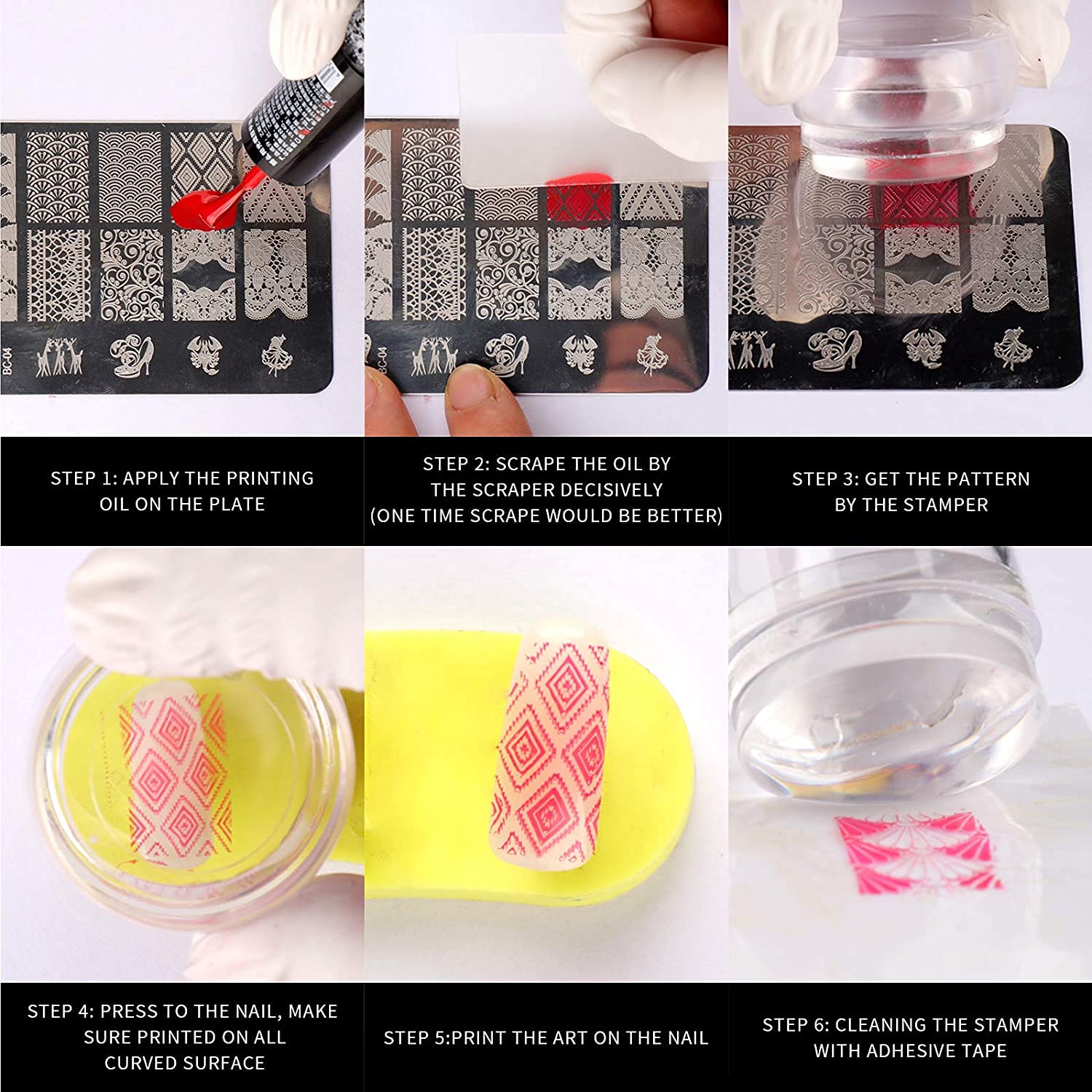 BC-04

BC-04

STEP 1: APPLY THE PRINTING OIL ON THE PLATE

STEP 2: SCRAPE THE OIL BY THE SCRAPER DECISIVELY (ONE TIME SCRAPE WOULD BE BETTER)

STEP 3: GET THE PATTERN BY THE STAMPER

STEP 4: PRESS TO THE NAIL, MAKE SURE PRINTED ON ALL CURVED SURFACE

STEP 5:PRINT THE ART ON THE NAIL

STEP 6: CLEANING THE STAMPER WITH ADHESIVE TAPE