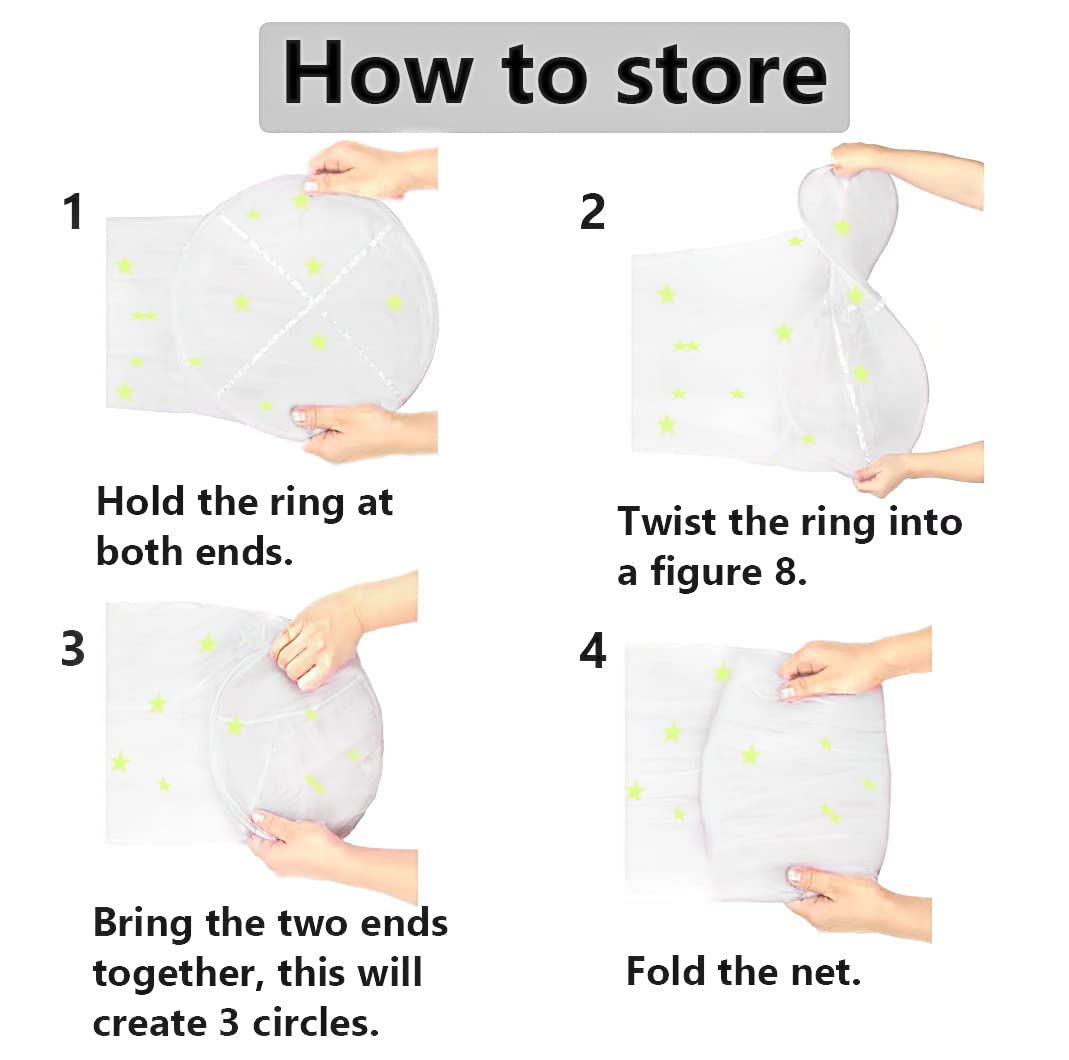 How to store

1

Hold the ring at both ends.

2

Twist the ring into a figure 8.

3

Bring the two ends together, this will create 3 circles.

4

Fold the net.