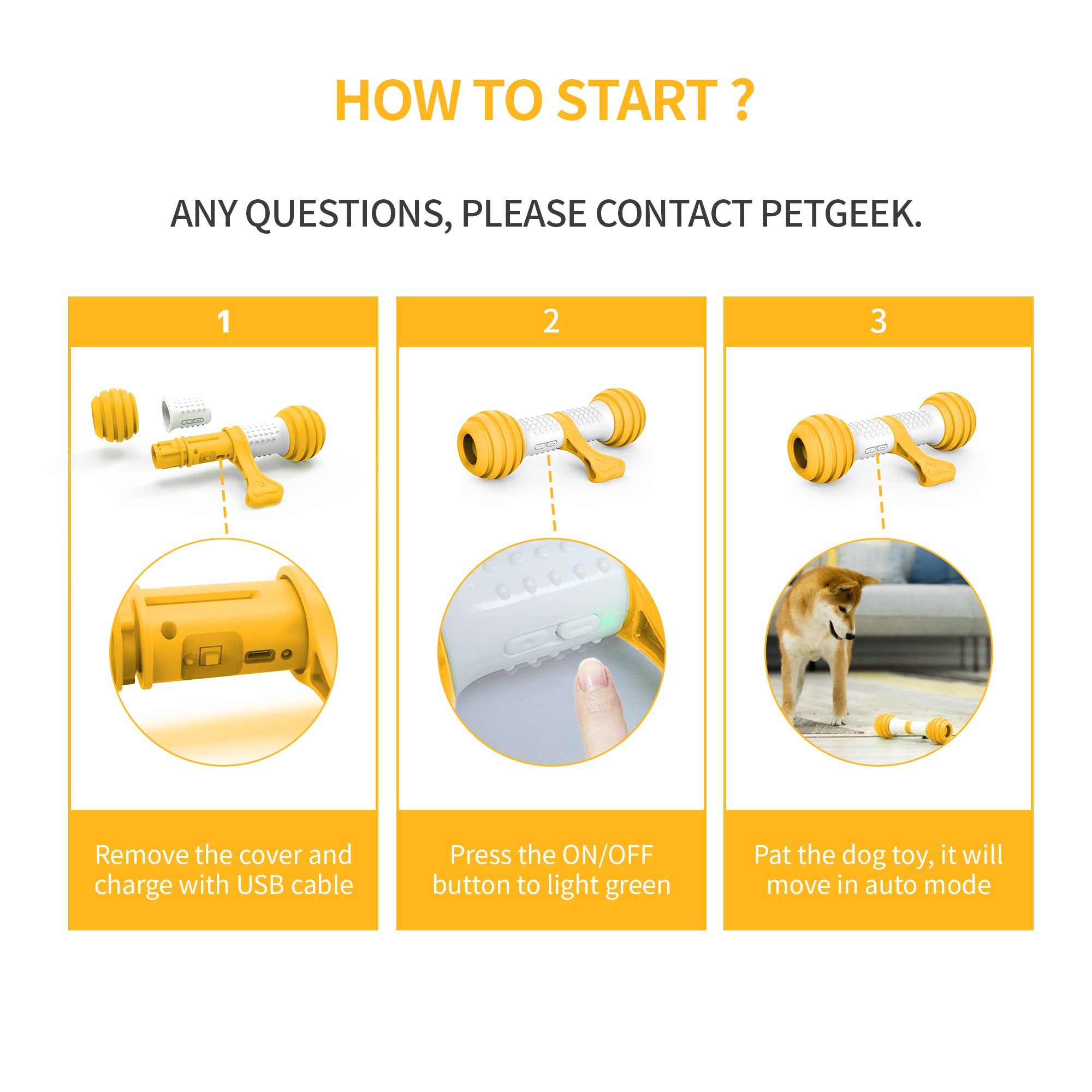 HOW TO START ?

ANY QUESTIONS, PLEASE CONTACT PETGEEK.

1

Remove the cover and charge with USB cable

2

Press the ON/OFF button to light green

3

Pat the dog toy, it will move in auto mode