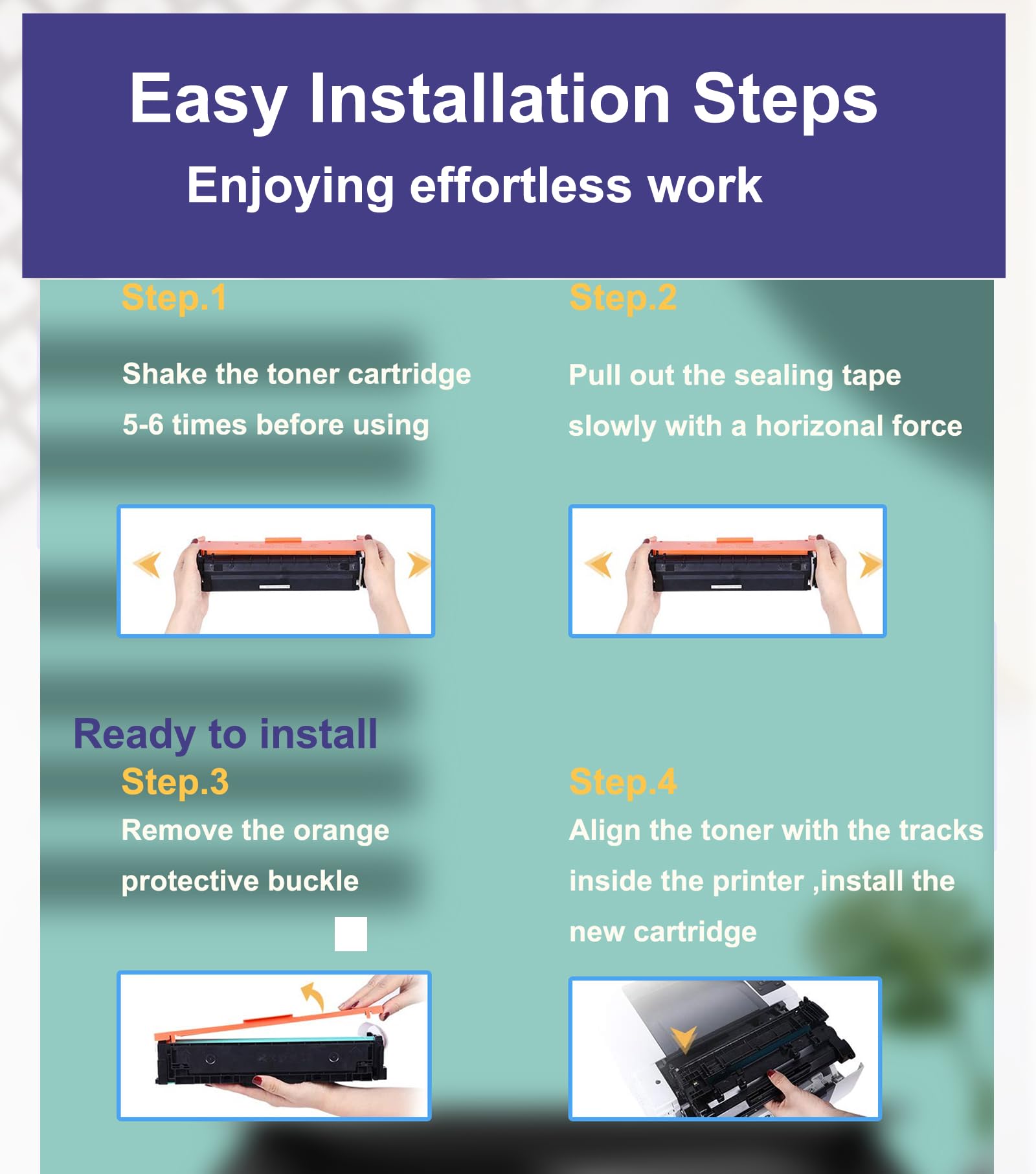 Easy Installation Steps
Enjoying effortless work

Step.1
Shake the toner cartridge 5-6 times before using

Step.2
Pull out the sealing tape slowly with a horizonal force

Ready to install

Step.3
Remove the orange protective buckle

Step.4
Align the toner with the tracks inside the printer ,install the new cartridge