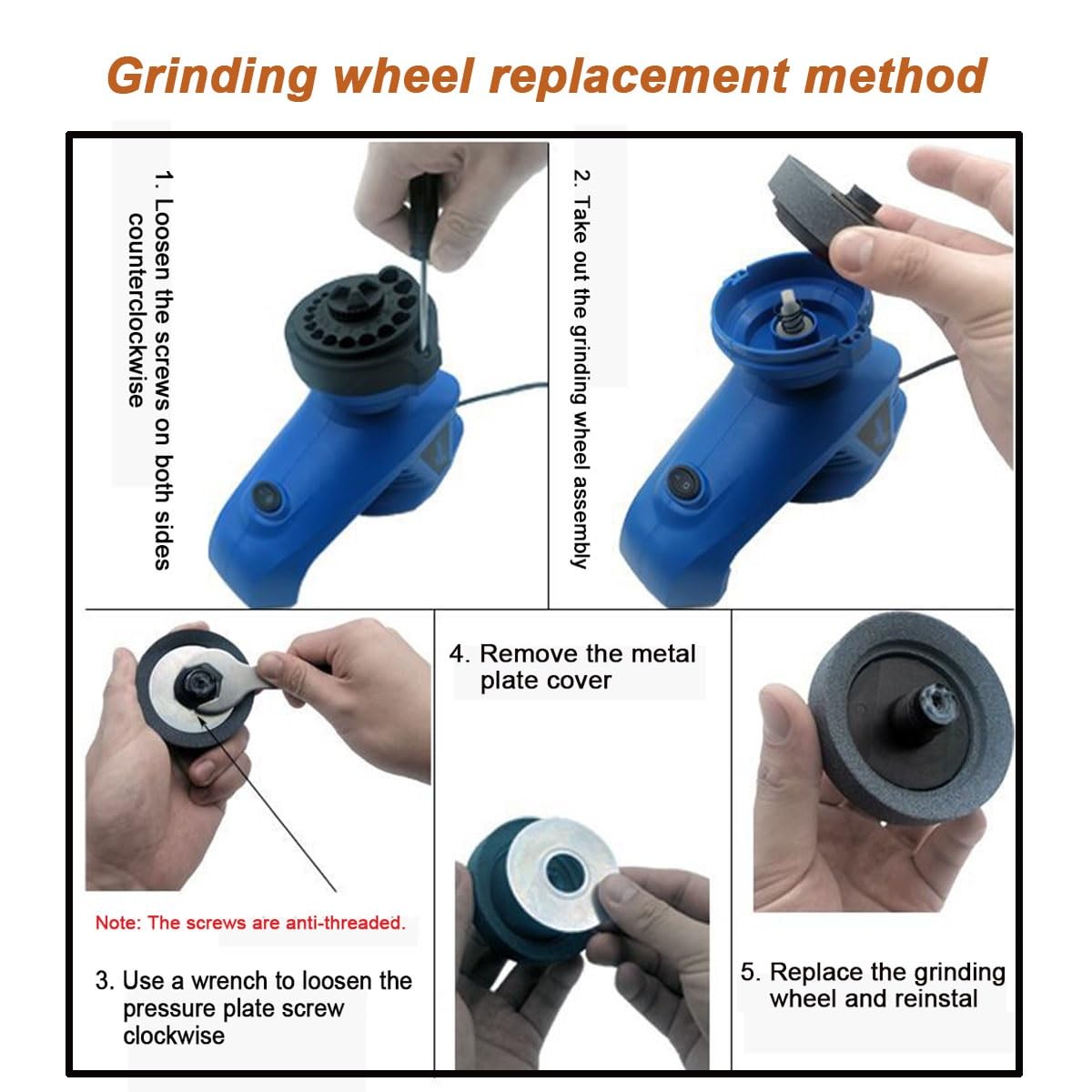 Grinding wheel replacement method

1. Loosen the screws on both sides counterclockwise

2. Take out the grinding wheel assembly

Note: The screws are anti-threaded.

3. Use a wrench to loosen the pressure plate screw clockwise

4. Remove the metal plate cover

5. Replace the grinding wheel and reinstal