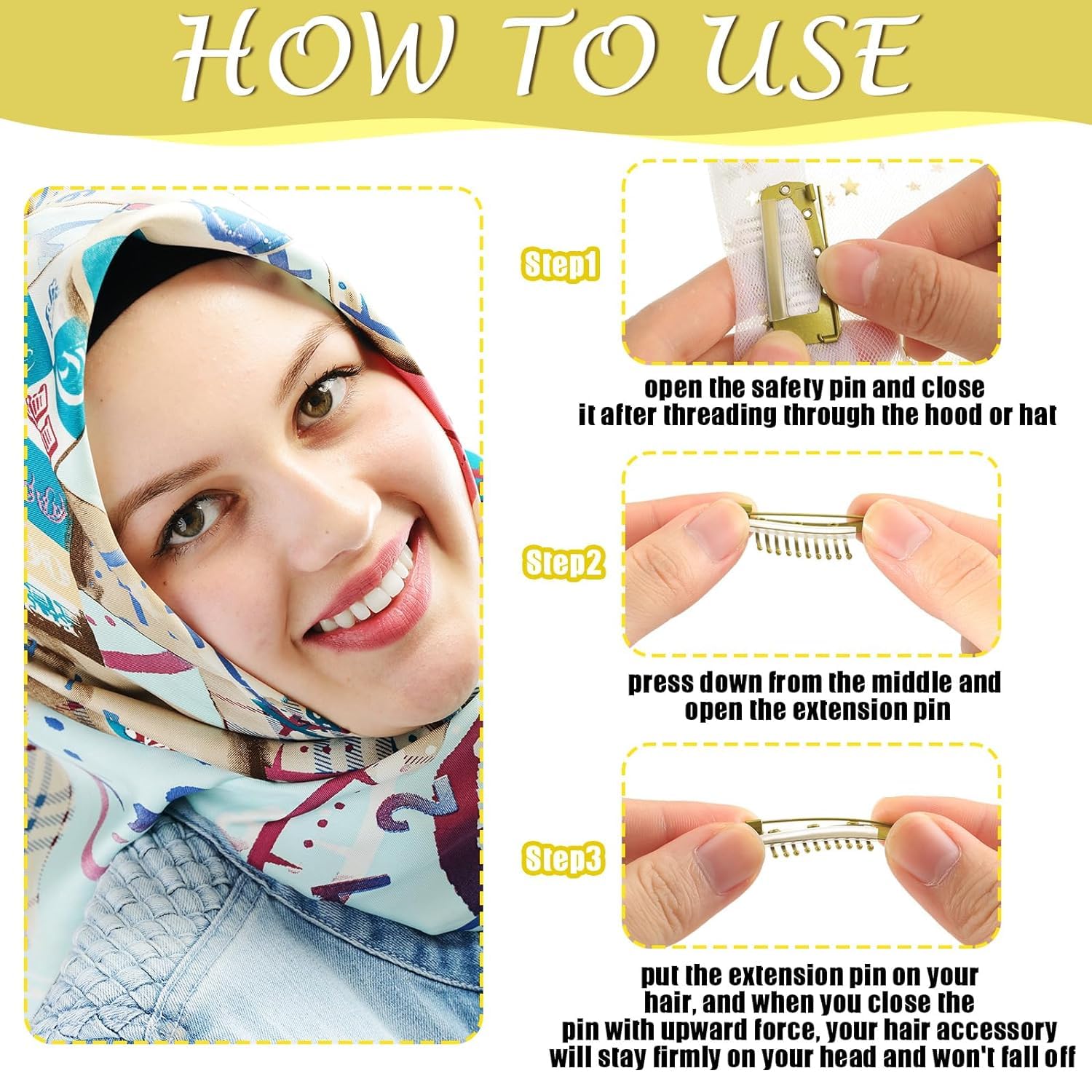 HOW TO USE

Step1

open the safety pin and close it after threading through the hood or hat

Step2

press down from the middle and open the extension pin

Step3

put the extension pin on your hair, and when you close the pin with upward force, your hair accessory will stay firmly on your head and won't fall off