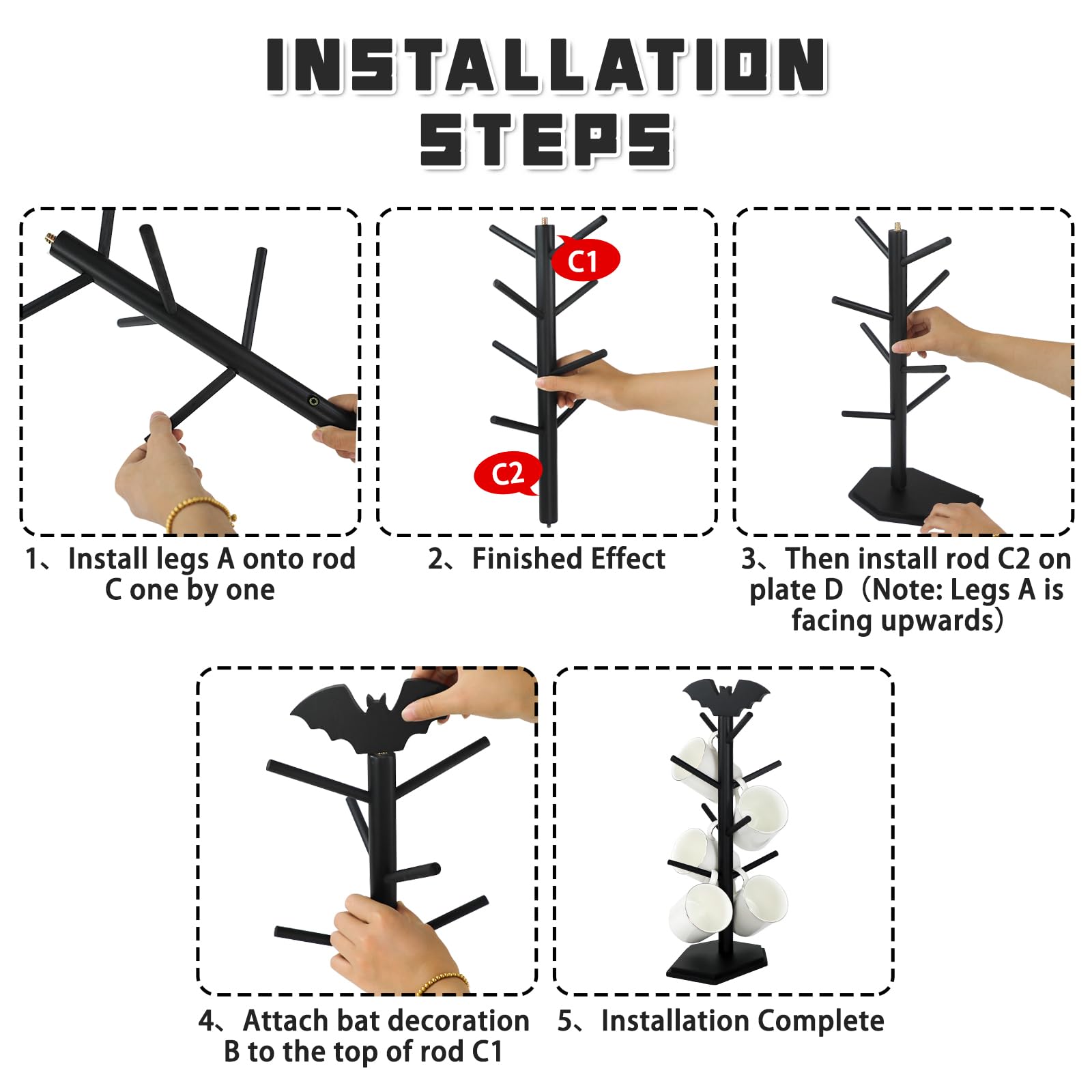 INSTALLATION STEPS

1、Install legs A onto rod C one by one

C1

C2

2、Finished Effect

3、Then install rod C2 on plate D（Note: Legs A is facing upwards）

4、Attach bat decoration B to the top of rod C1

5、Installation Complete