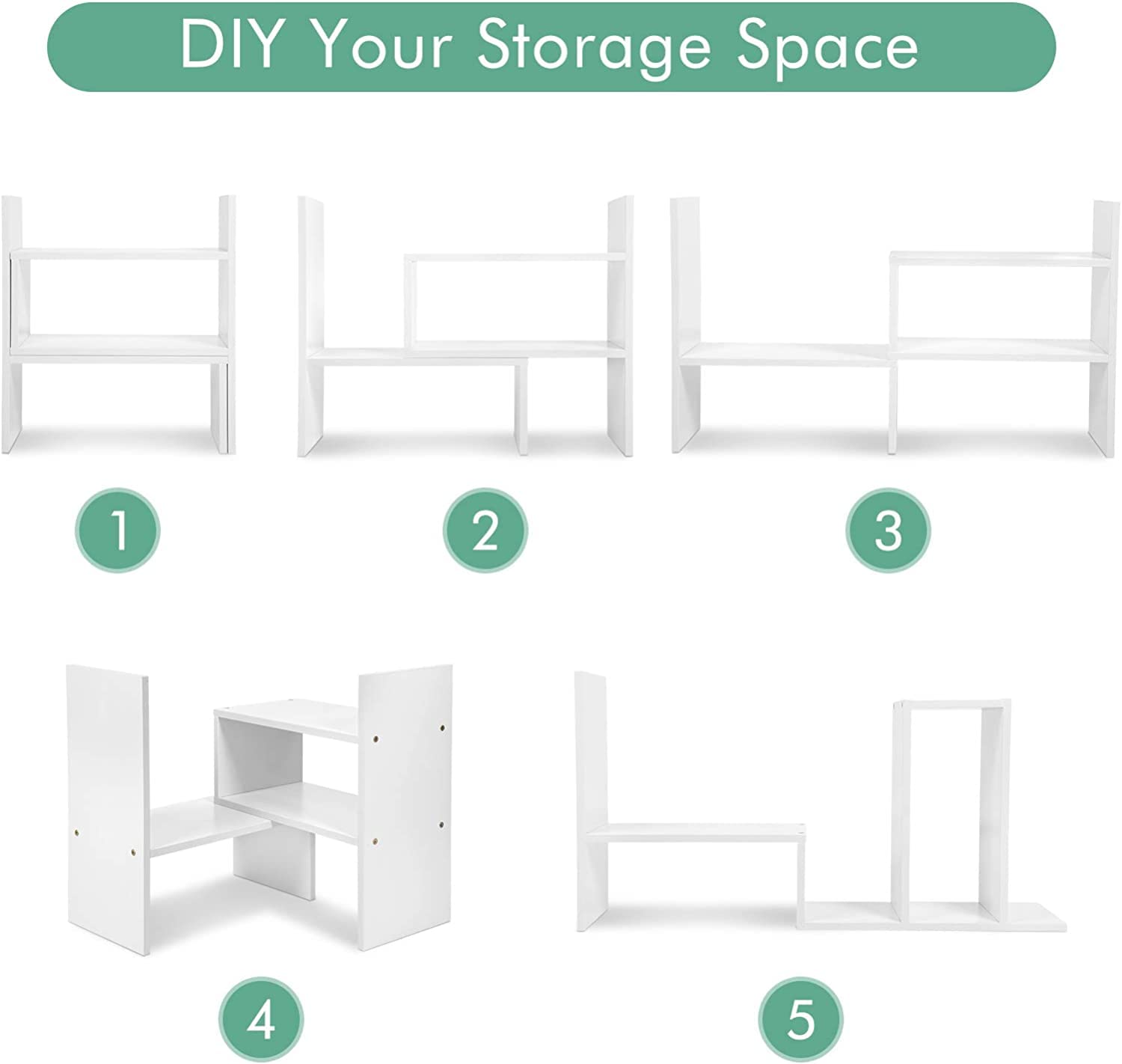 DIY Your Storage Space

1

2

3

4

5