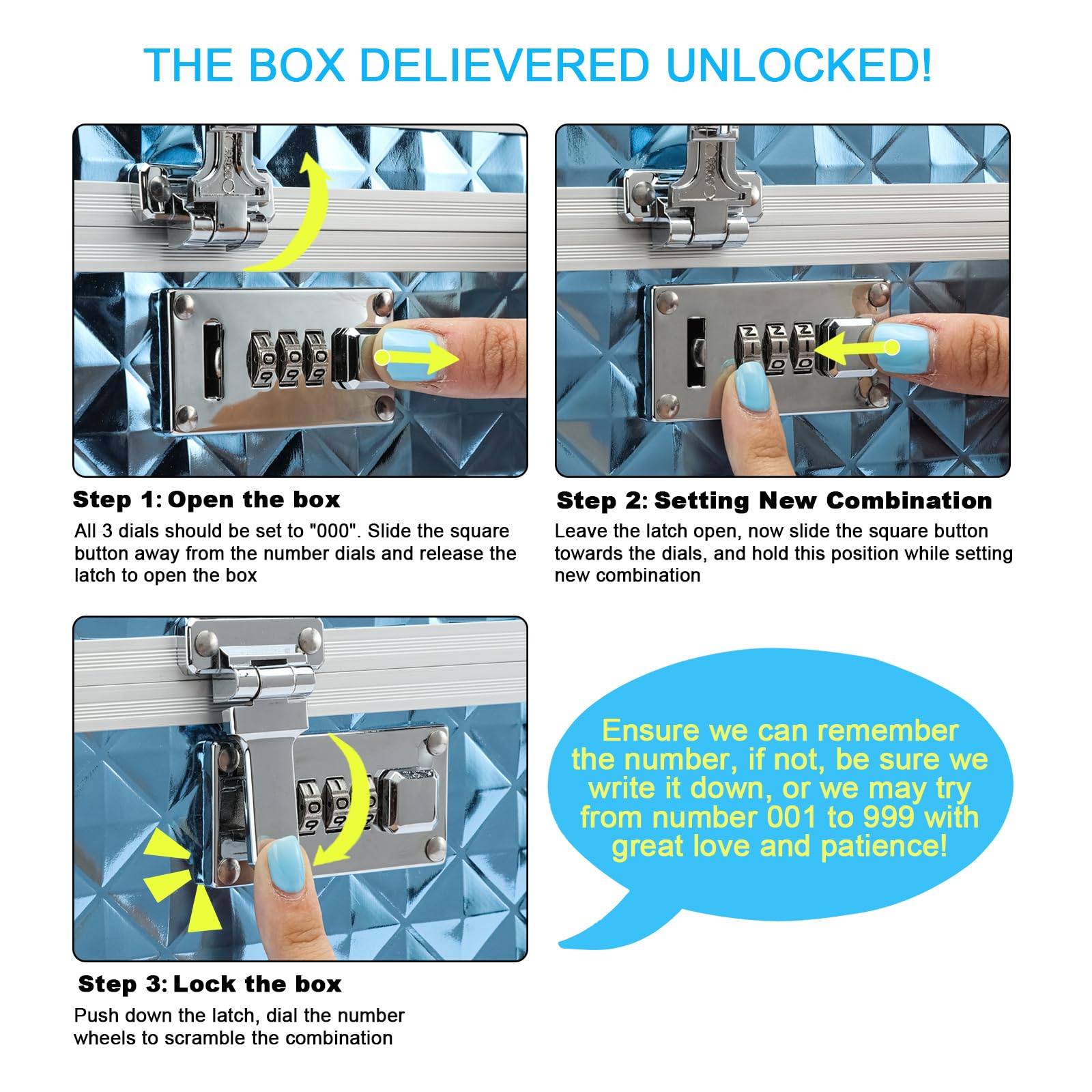 THE BOX DELIEVERED UNLOCKED!

Step 1: Open the box

All 3 dials should be set to "000". Slide the square button away from the number dials and release the latch to open the box

Step 2: Setting New Combination

Leave the latch open, now slide the square button towards the dials, and hold this position while setting new combination

Step 3: Lock the box

Push down the latch, dial the number wheels to scramble the combination

Ensure we can remember the number, if not, be sure we write it down, or we may try from number 001 to 999 with great love and patience!