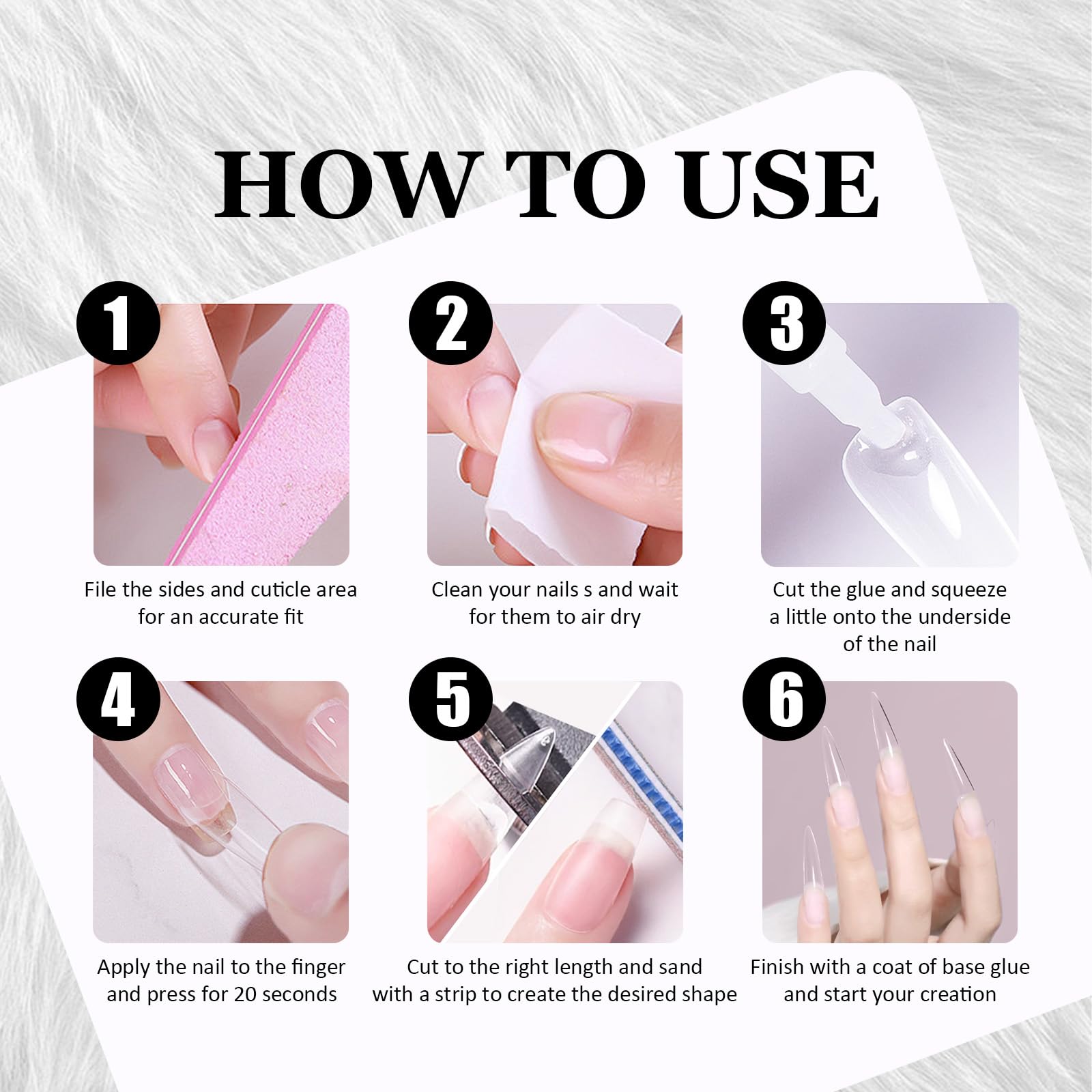 HOW TO USE

1

File the sides and cuticle area for an accurate fit

2

Clean your nails s and wait for them to air dry

3

Cut the glue and squeeze a little onto the underside of the nail

4

Apply the nail to the finger and press for 20 seconds

5

Cut to the right length and sand with a strip to create the desired shape

6

Finish with a coat of base glue and start your creation