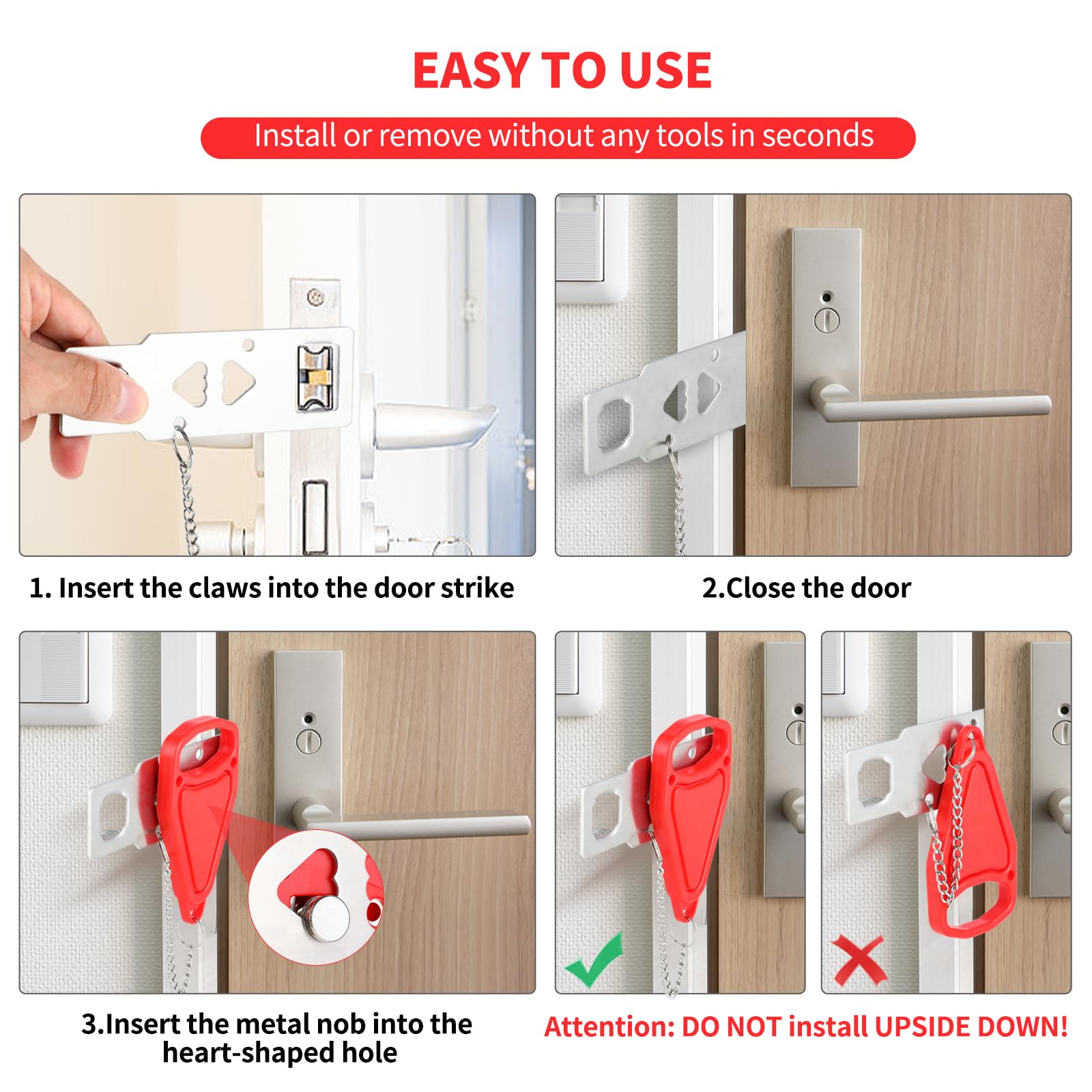 EASY TO USE

Install or remove without any tools in seconds

1. Insert the claws into the door strike

2.Close the door

3.Insert the metal nob into the heart-shaped hole

Attention: DO NOT install UPSIDE DOWN!