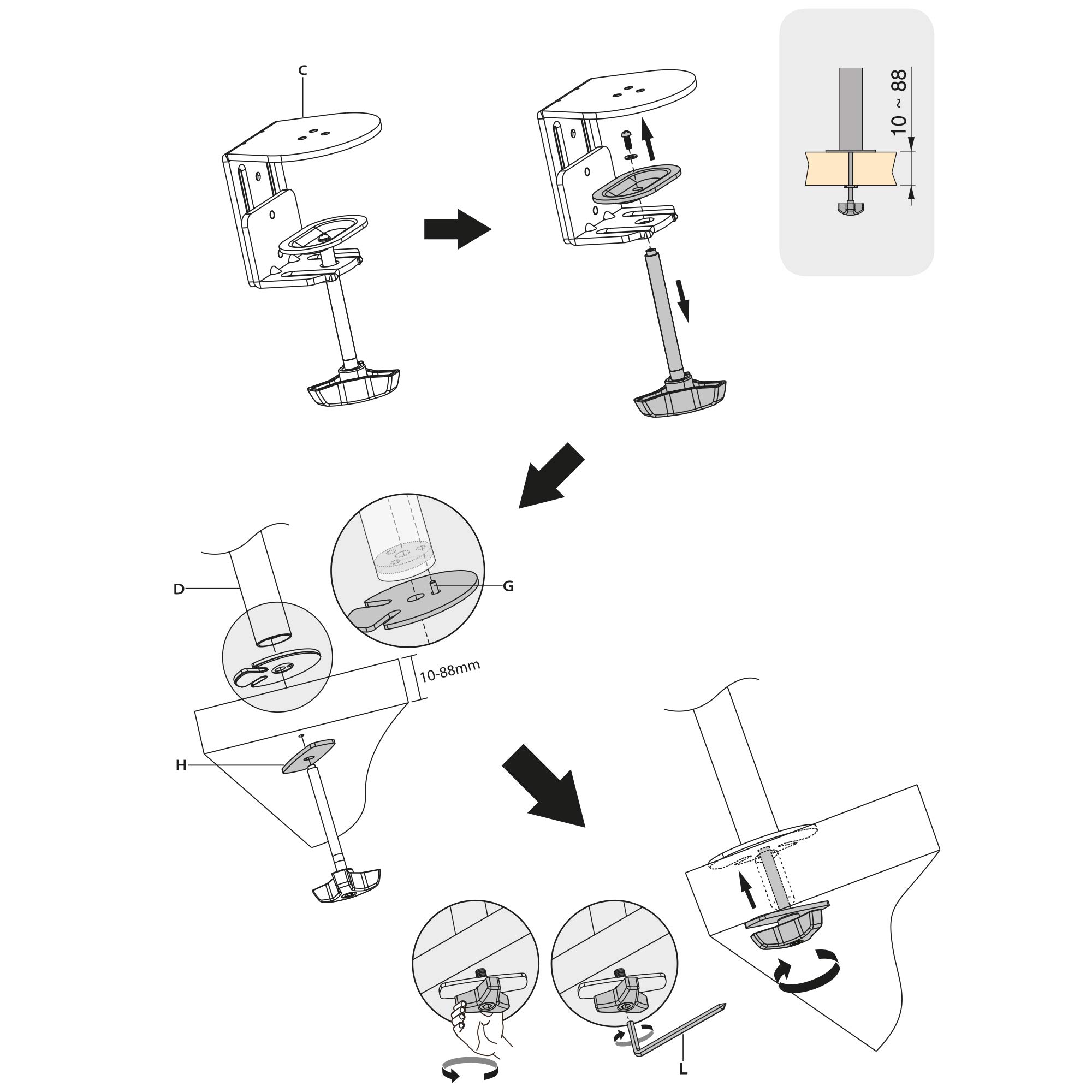 C

10 ~ 88

D

G

10-88mm

H

L