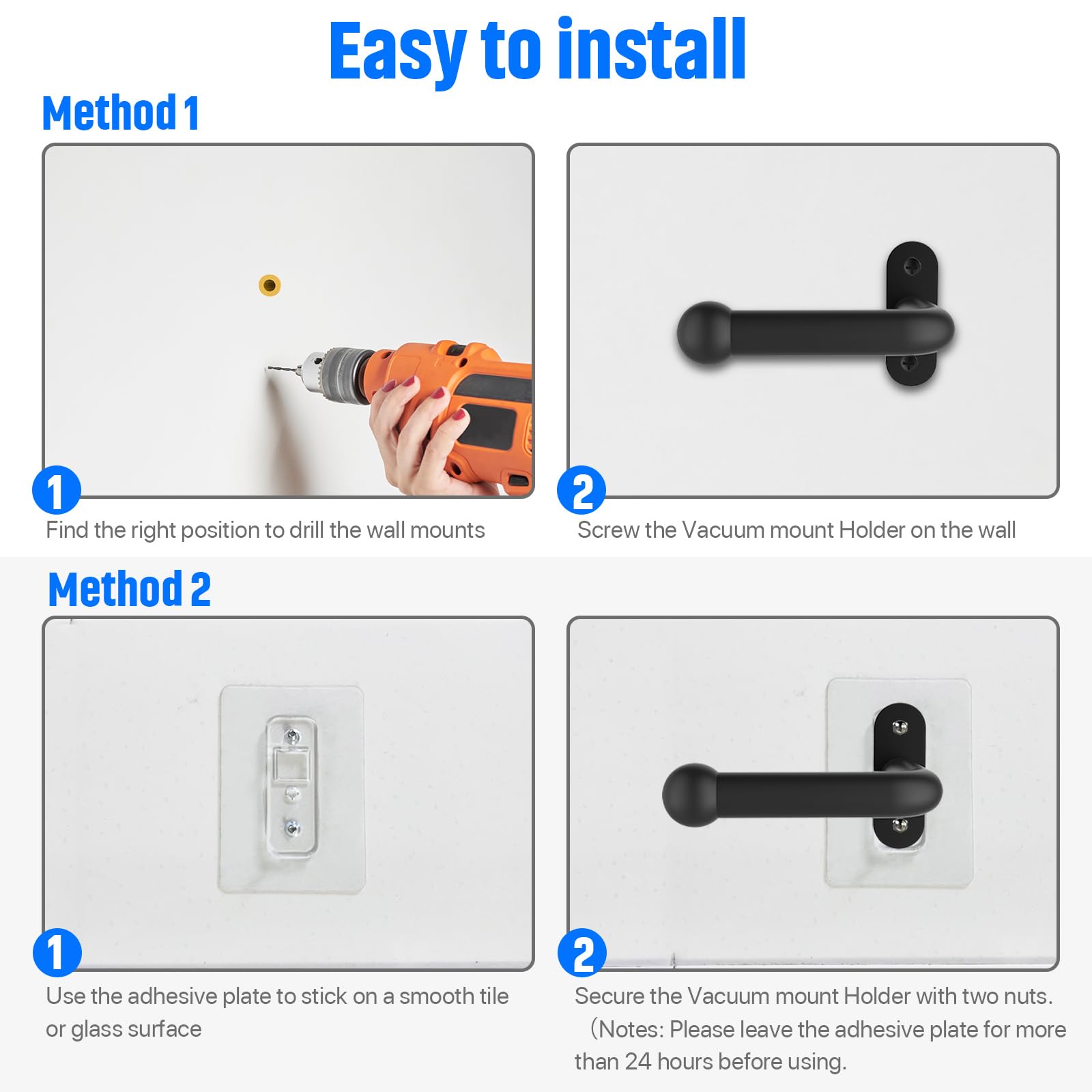 Easy to install

Method 1

1
Find the right position to drill the wall mounts

2
Screw the Vacuum mount Holder on the wall

Method 2

1
Use the adhesive plate to stick on a smooth tile or glass surface

2
Secure the Vacuum mount Holder with two nuts. （Notes: Please leave the adhesive plate for more than 24 hours before using.