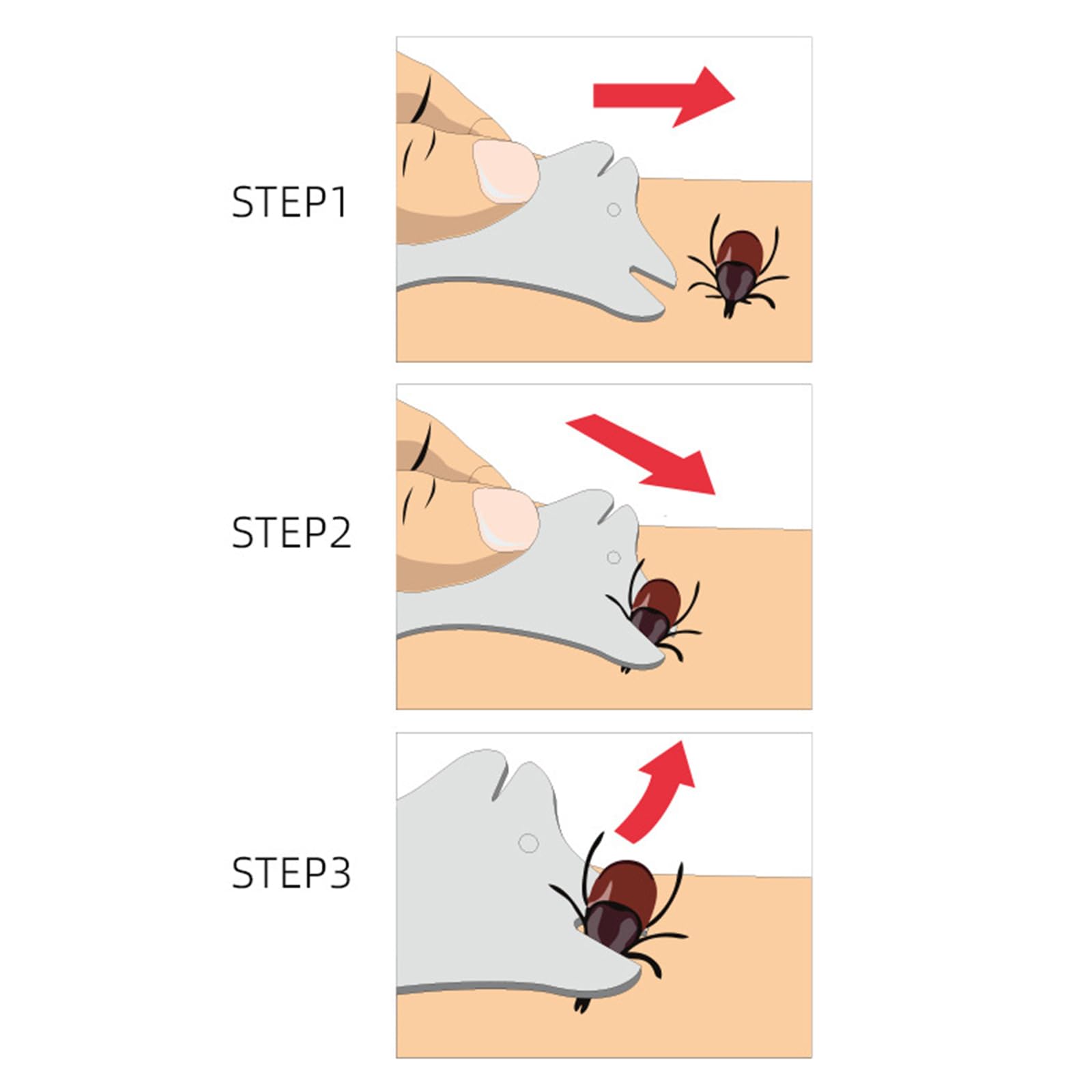 STEP1

STEP2

STEP3