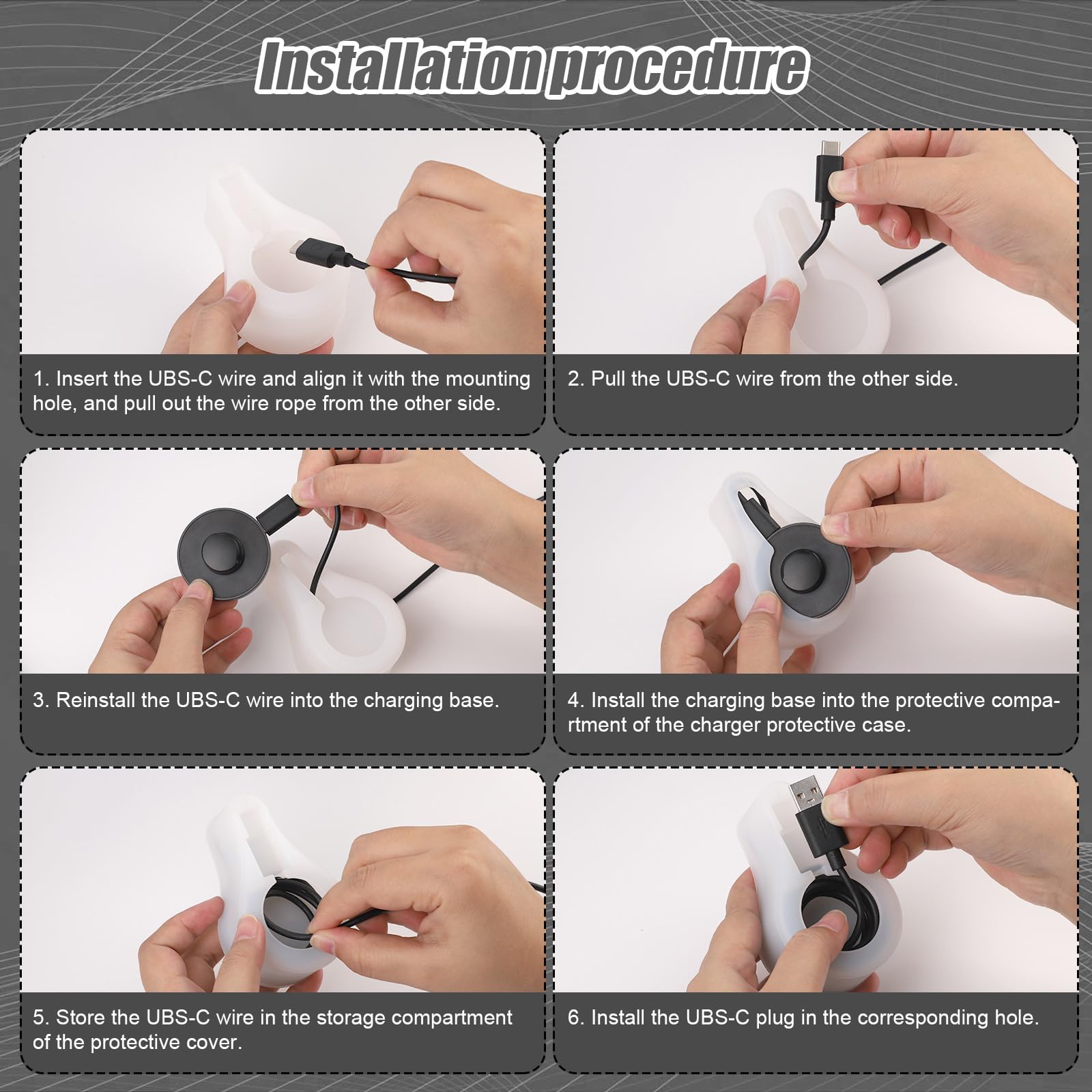 Installation procedure

1. Insert the UBS-C wire and align it with the mounting hole, and pull out the wire rope from the other side.

2. Pull the UBS-C wire from the other side.

3. Reinstall the UBS-C wire into the charging base.

4. Install the charging base into the protective compartment of the charger protective case.

5. Store the UBS-C wire in the storage compartment of the protective cover.

6. Install the UBS-C plug in the corresponding hole.