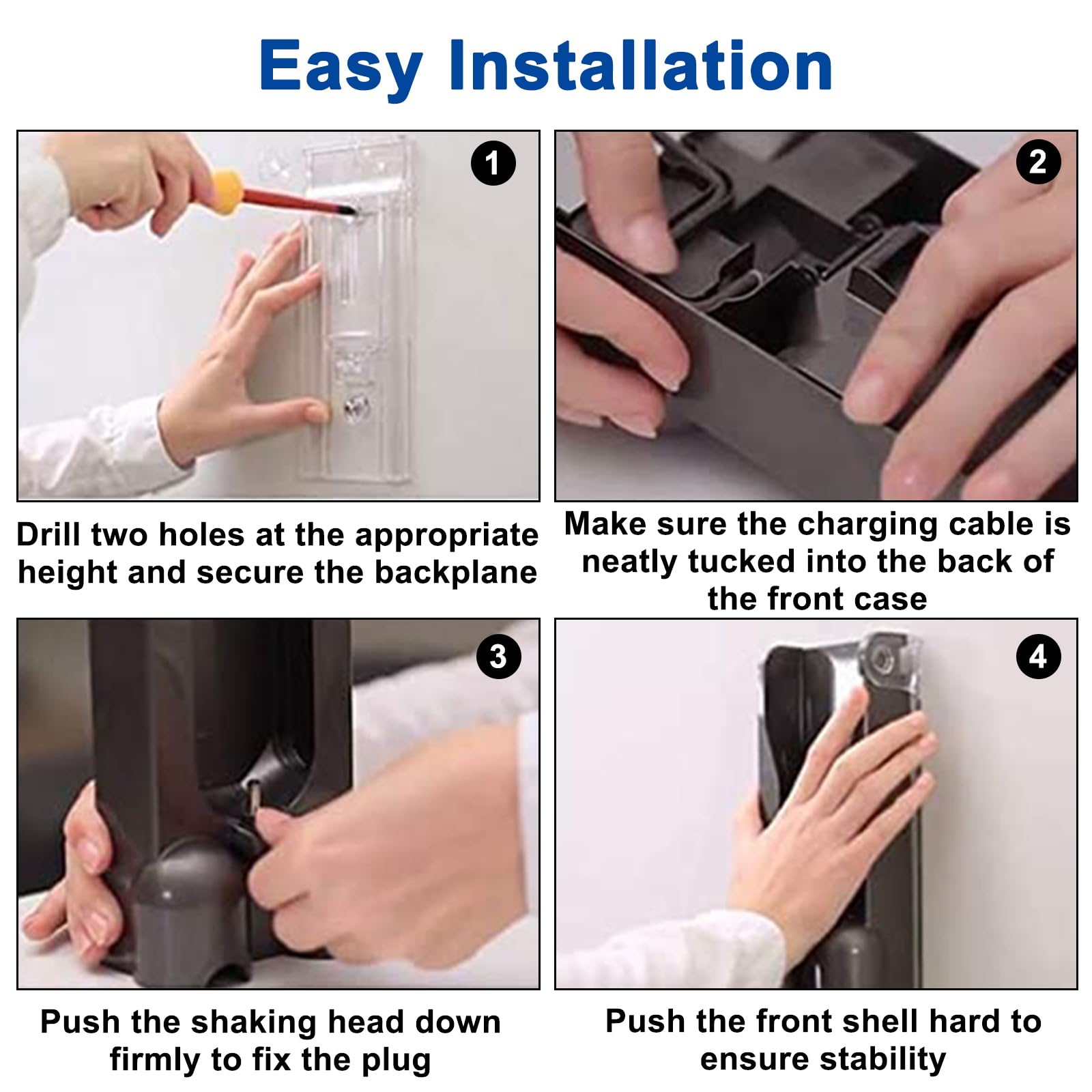 Easy Installation

1

Drill two holes at the appropriate height and secure the backplane

2

Make sure the charging cable is neatly tucked into the back of the front case

3

Push the shaking head down firmly to fix the plug

4

Push the front shell hard to ensure stability