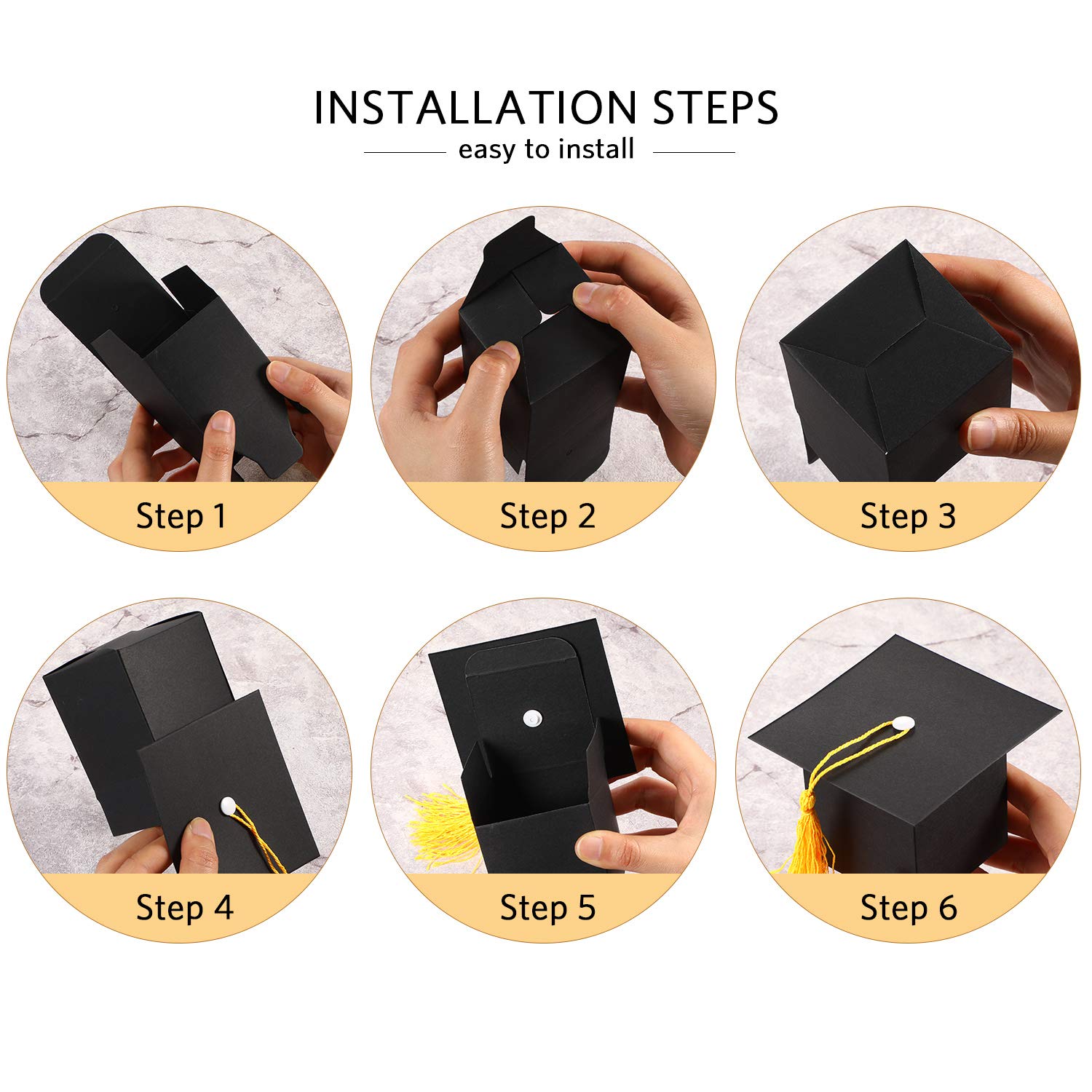 INSTALLATION STEPS

easy to install

Step 1

Step 2

Step 3

Step 4

Step 5

Step 6