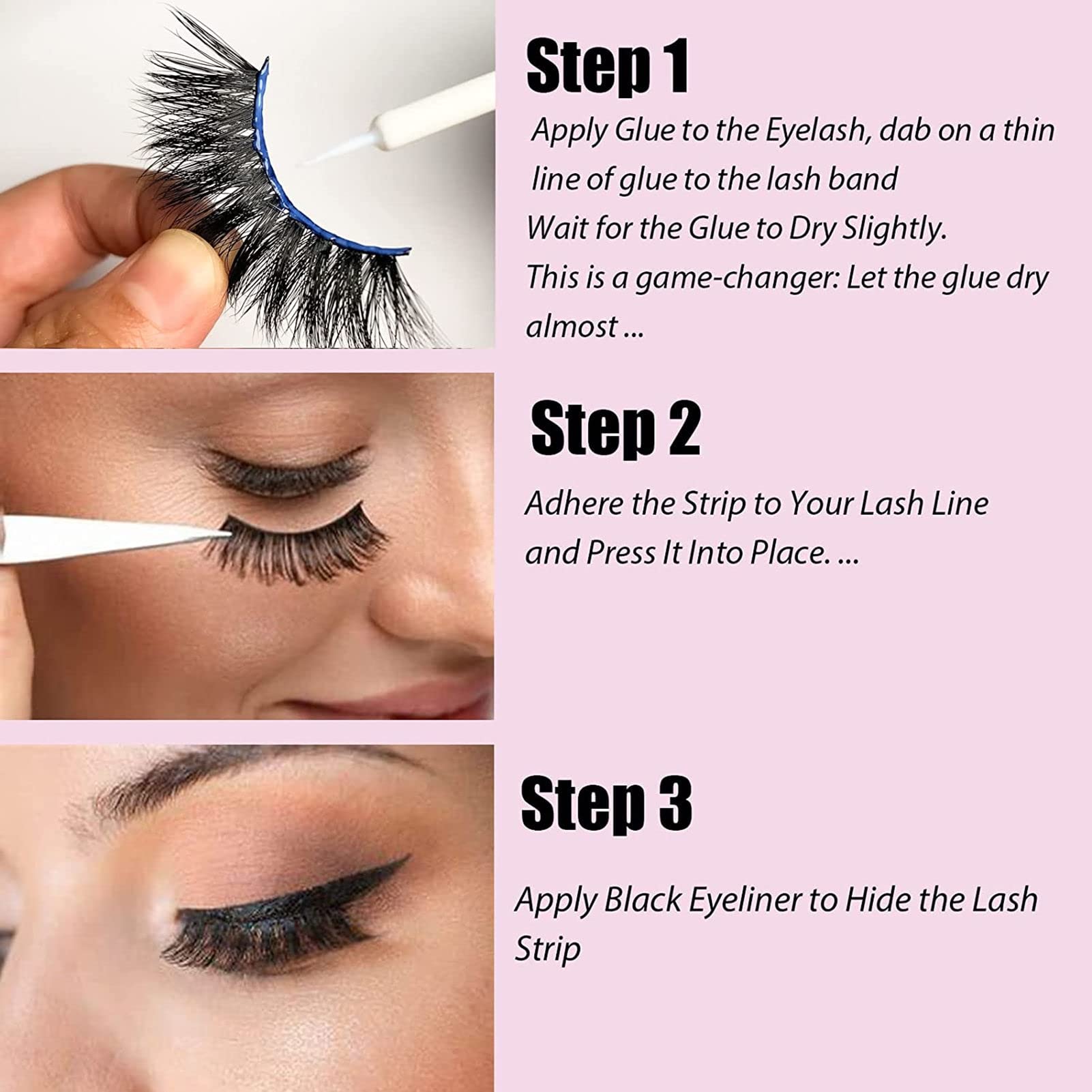 Step 1

Apply Glue to the Eyelash, dab on a thin line of glue to the lash band
Wait for the Glue to Dry Slightly.
This is a game-changer: Let the glue dry almost ...

Step 2

Adhere the Strip to Your Lash Line and Press It Into Place. ...

Step 3

Apply Black Eyeliner to Hide the Lash Strip