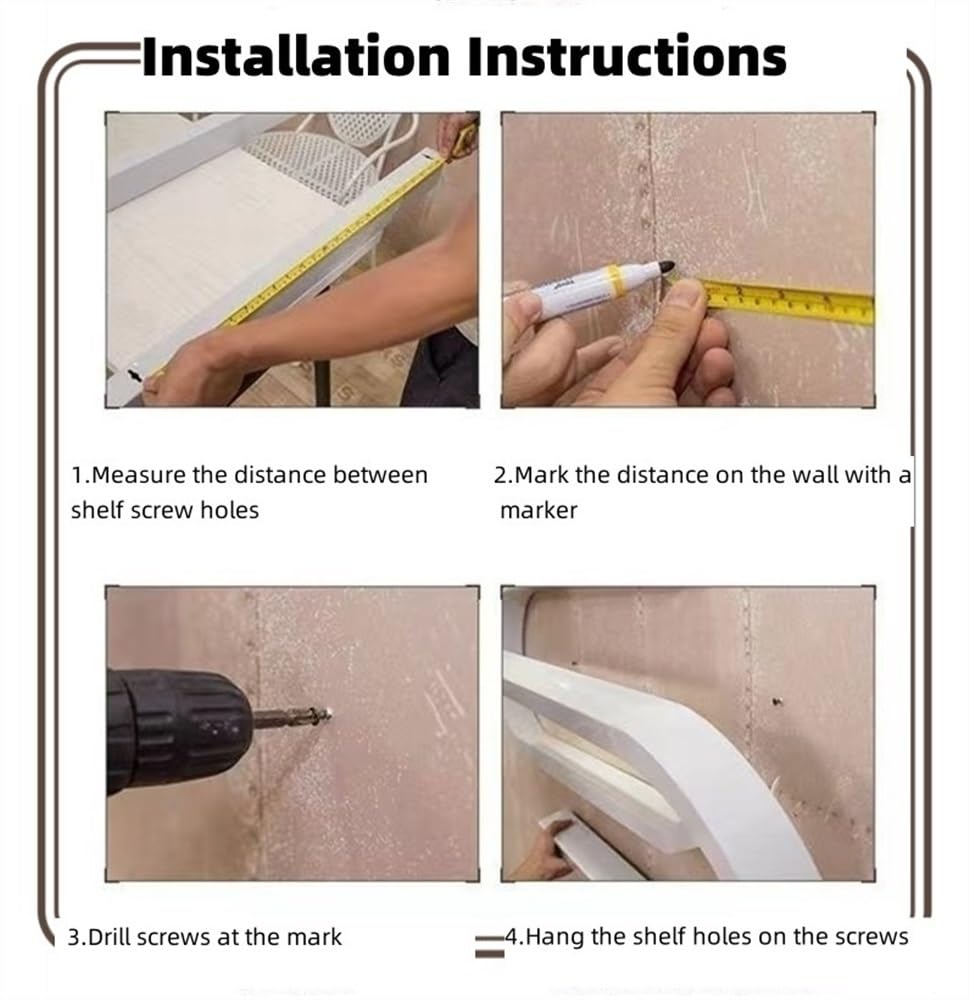 Installation Instructions

1.Measure the distance between shelf screw holes

2.Mark the distance on the wall with a marker

3.Drill screws at the mark

4.Hang the shelf holes on the screws