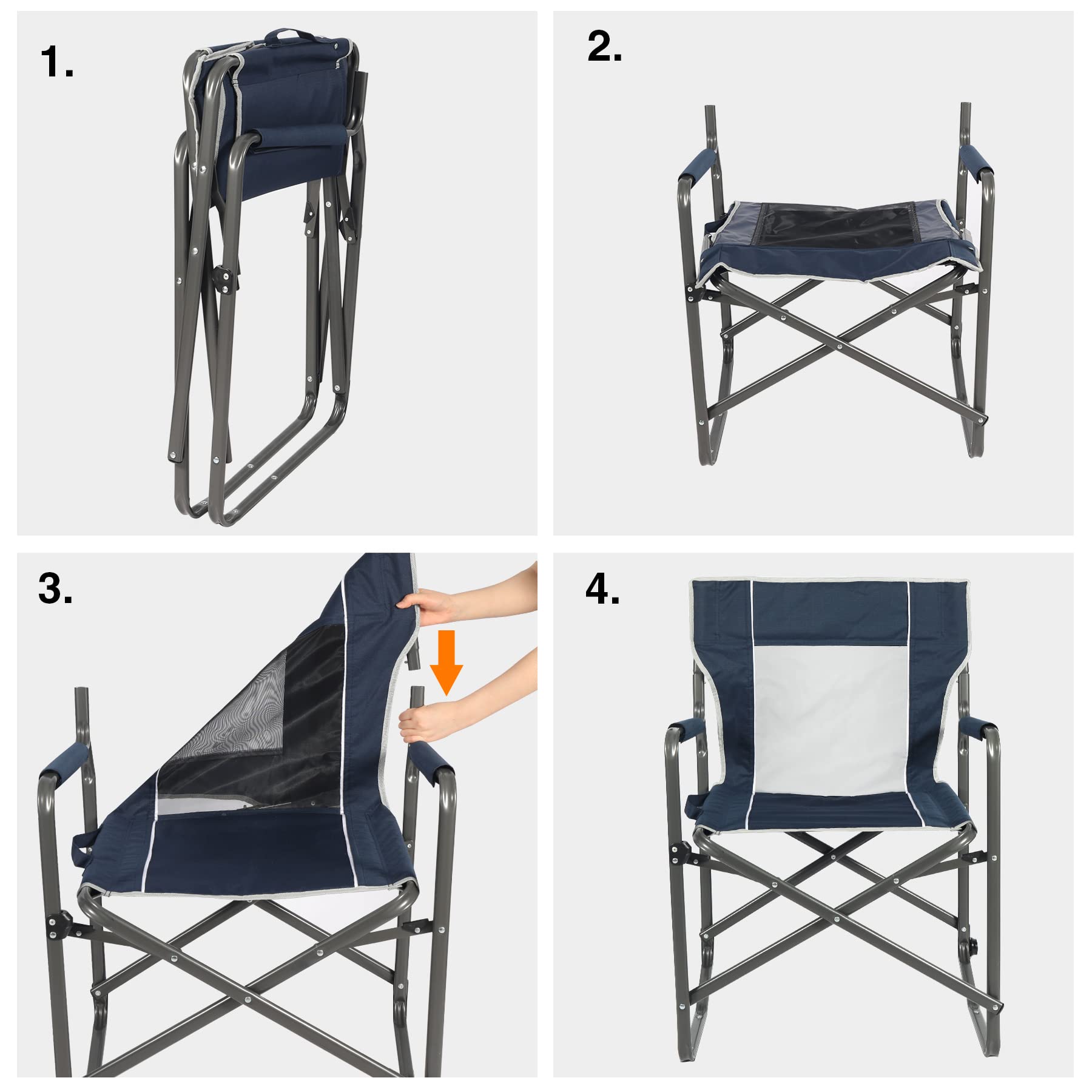 1.

2.

3.

4.