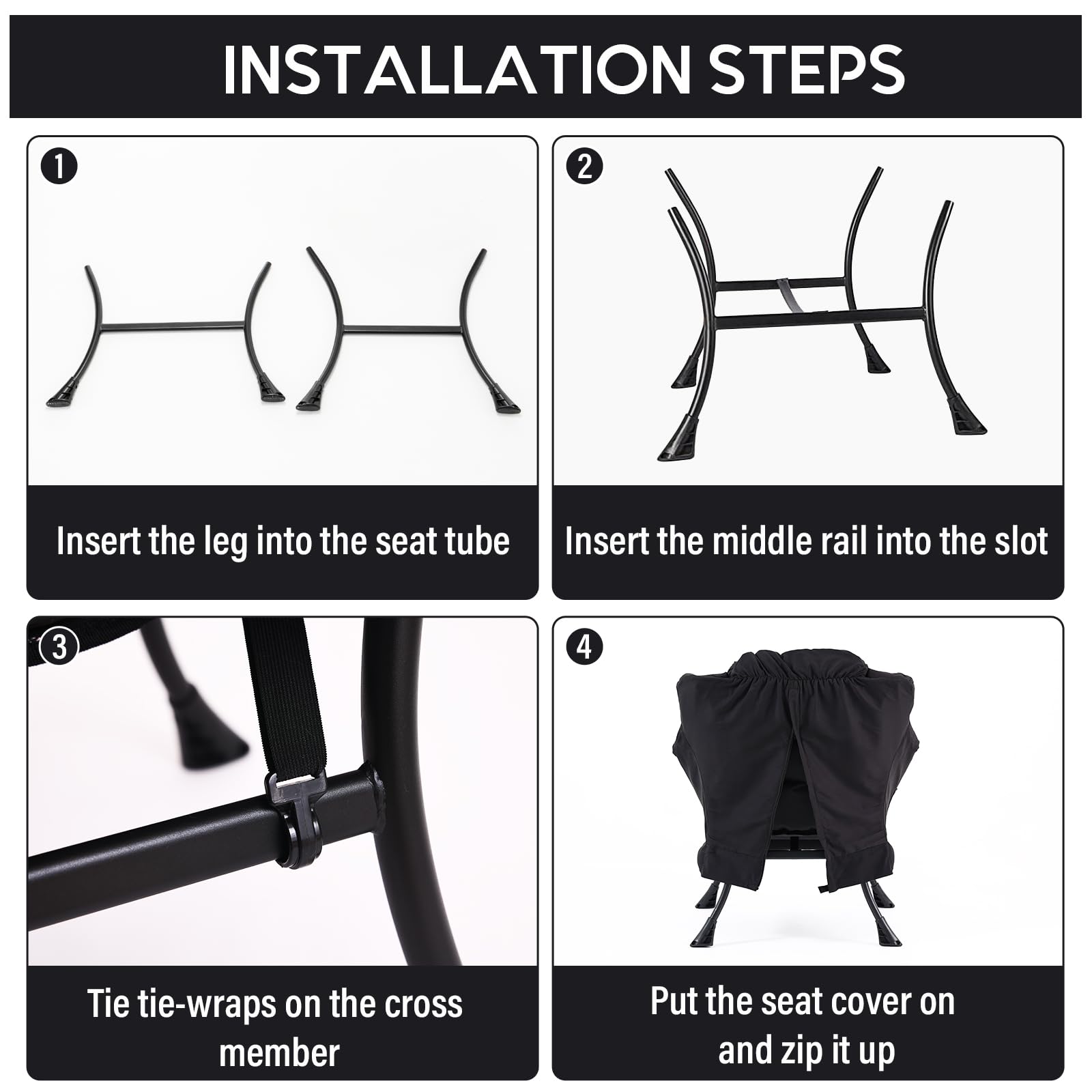 INSTALLATION STEPS

1

Insert the leg into the seat tube

2

Insert the middle rail into the slot

3

Tie tie-wraps on the cross member

4

Put the seat cover on and zip it up