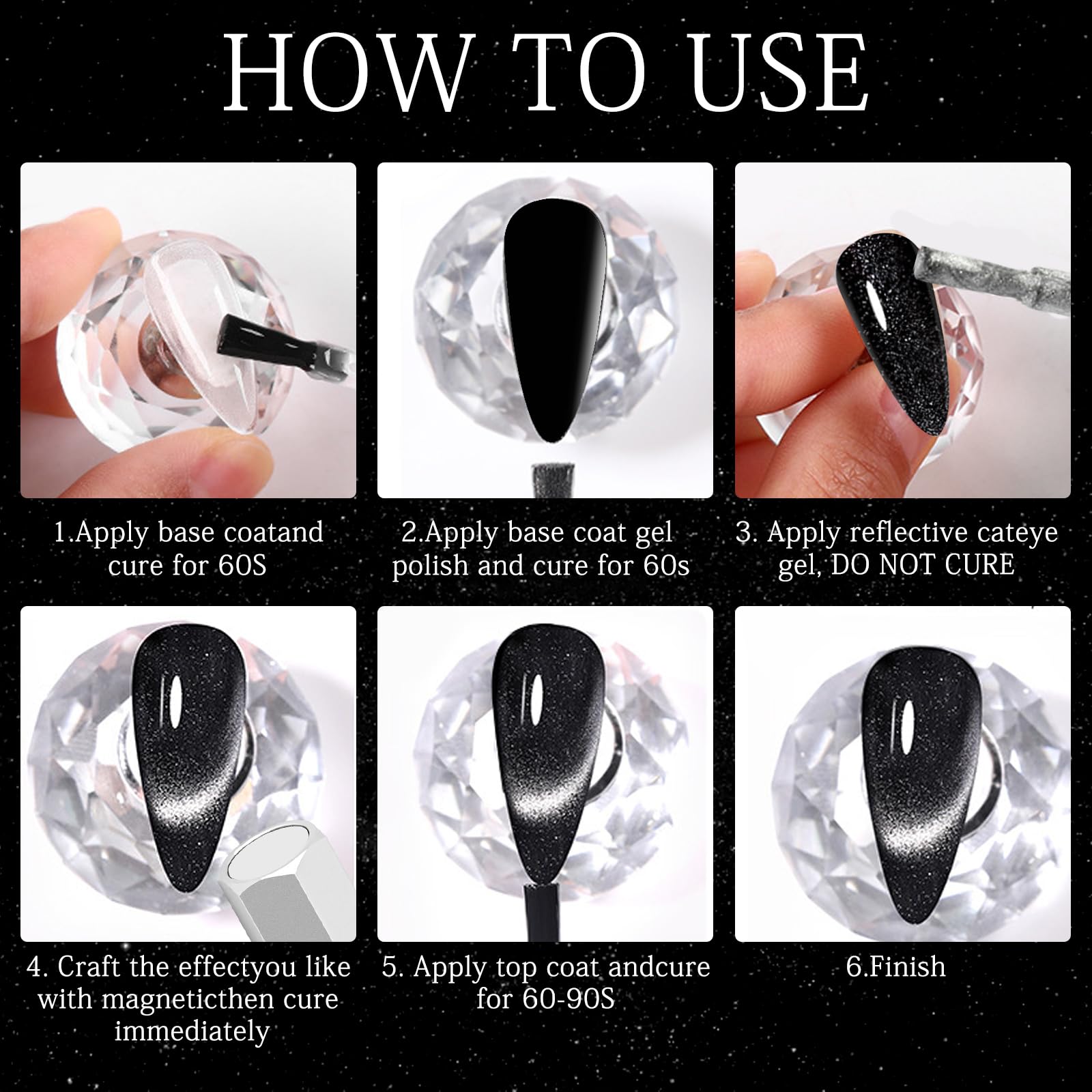 HOW TO USE

1.Apply base coatand cure for 60S

2.Apply base coat gel polish and cure for 60s

3. Apply reflective cateye gel, DO NOT CURE

4. Craft the effectyou like with magneticthen cure immediately

5. Apply top coat andcure for 60-90S

6.Finish