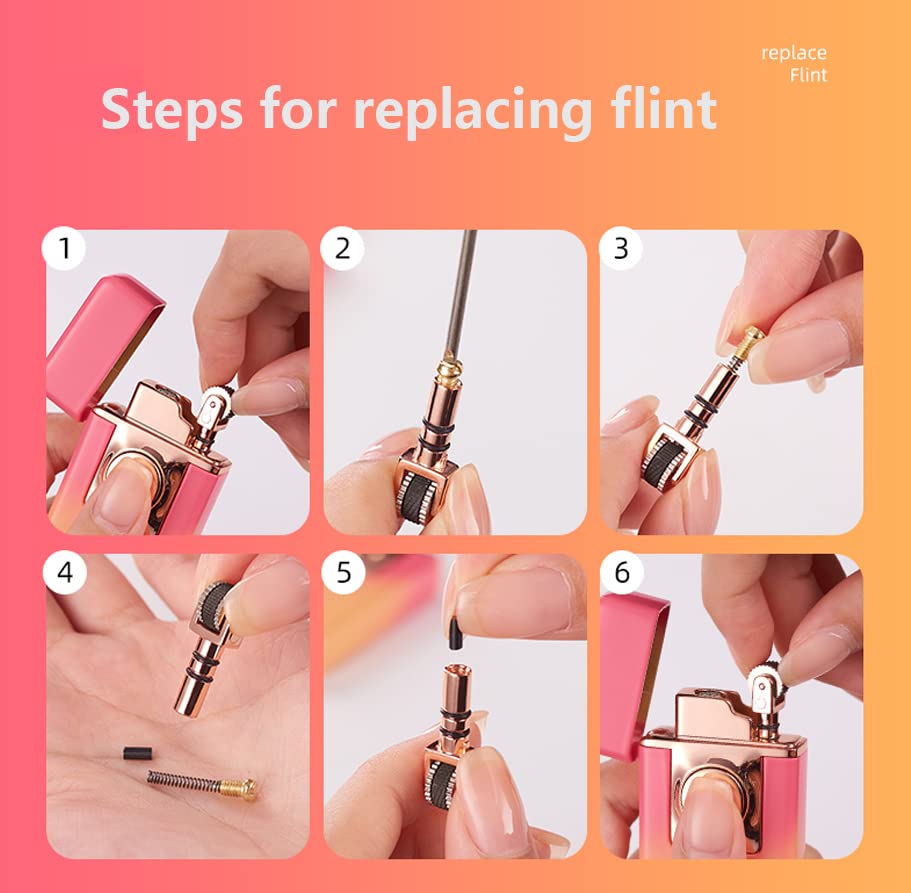 replace
Flint

Steps for replacing flint

1

2

3

4

5

6