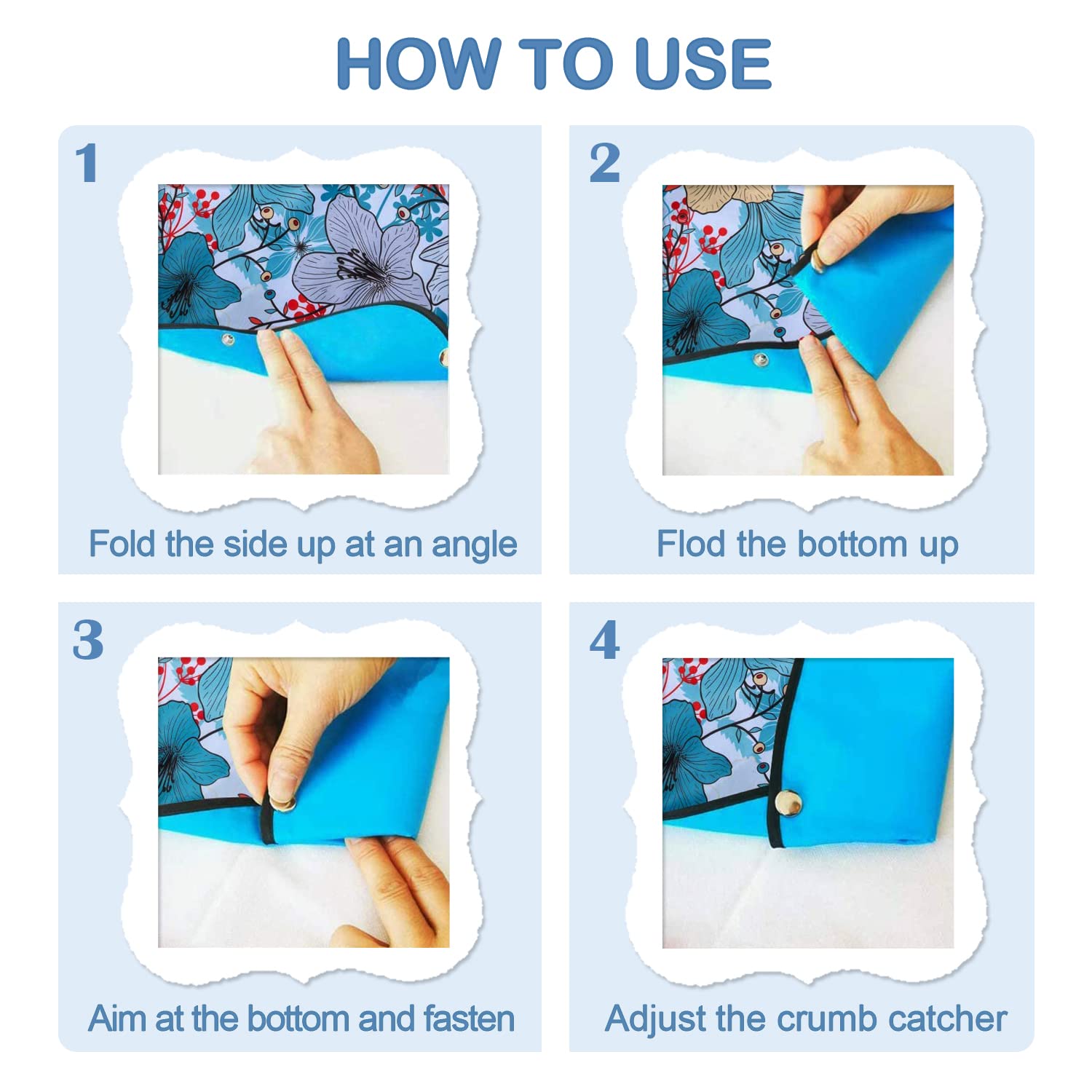 HOW TO USE

1

Fold the side up at an angle

2

Flod the bottom up

3

Aim at the bottom and fasten

4

Adjust the crumb catcher