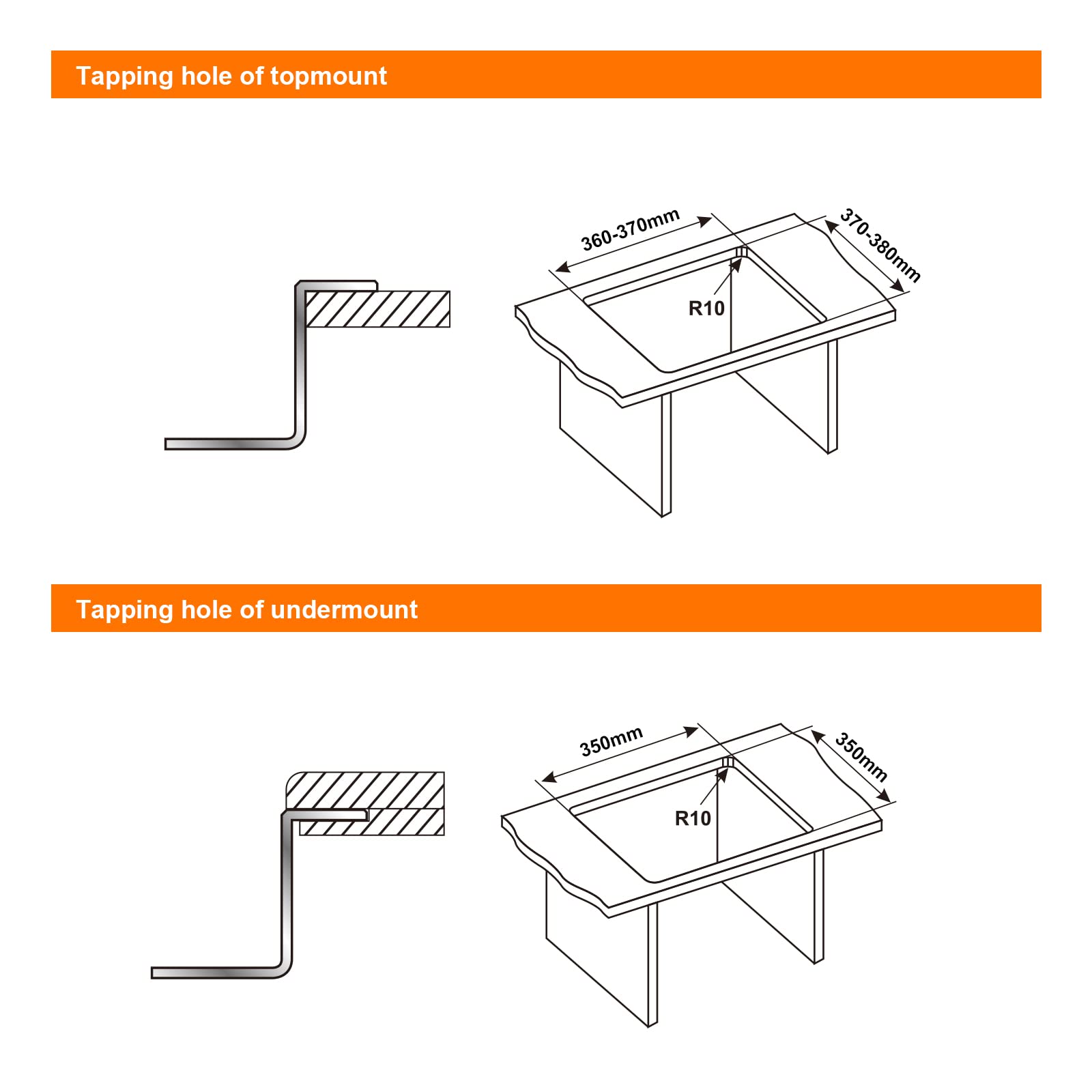 Tapping hole of topmount

360-370mm

370-380mm

R10

Tapping hole of undermount

350mm

350mm

R10