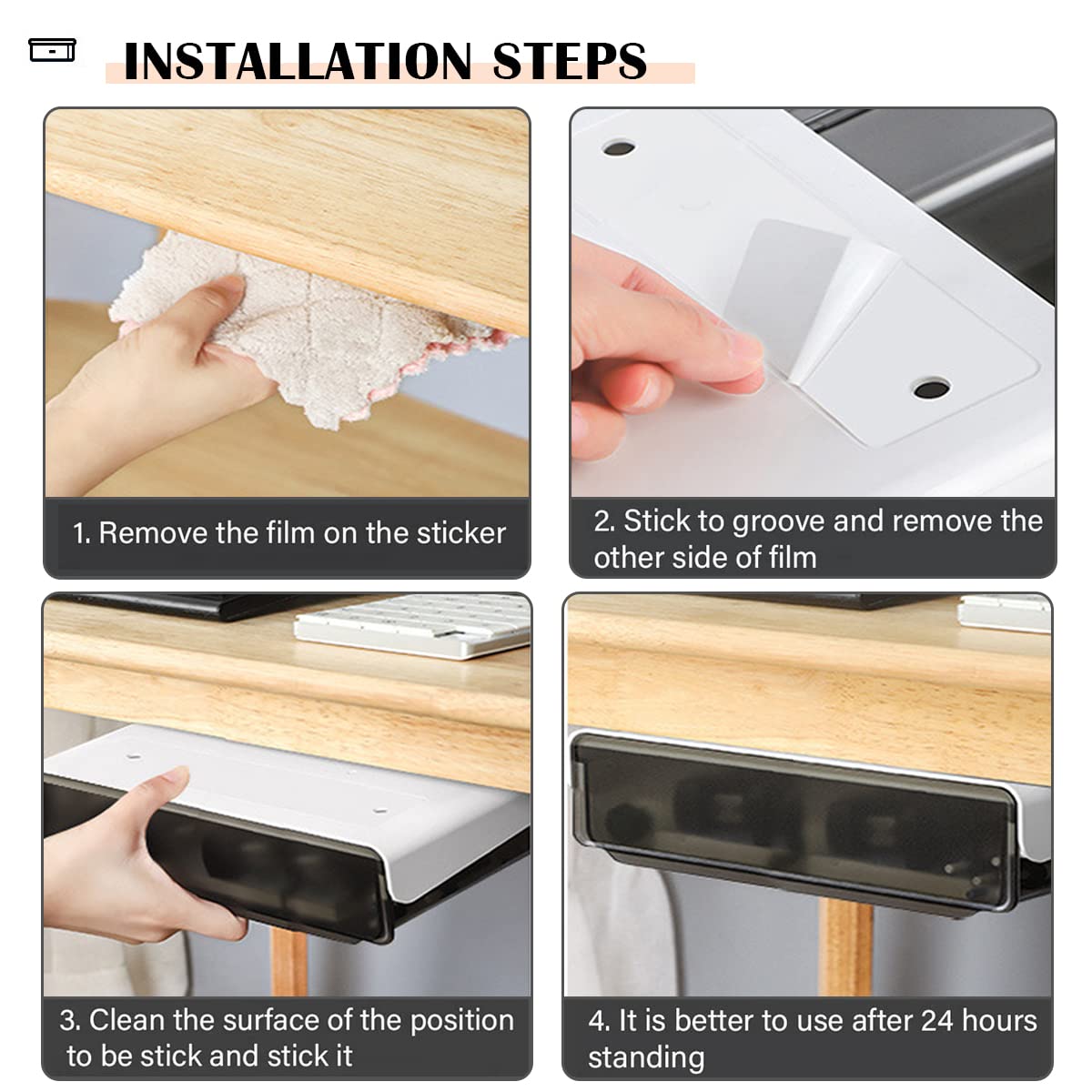 INSTALLATION STEPS

1. Remove the film on the sticker

2. Stick to groove and remove the other side of film

3. Clean the surface of the position to be stick and stick it

4. It is better to use after 24 hours standing