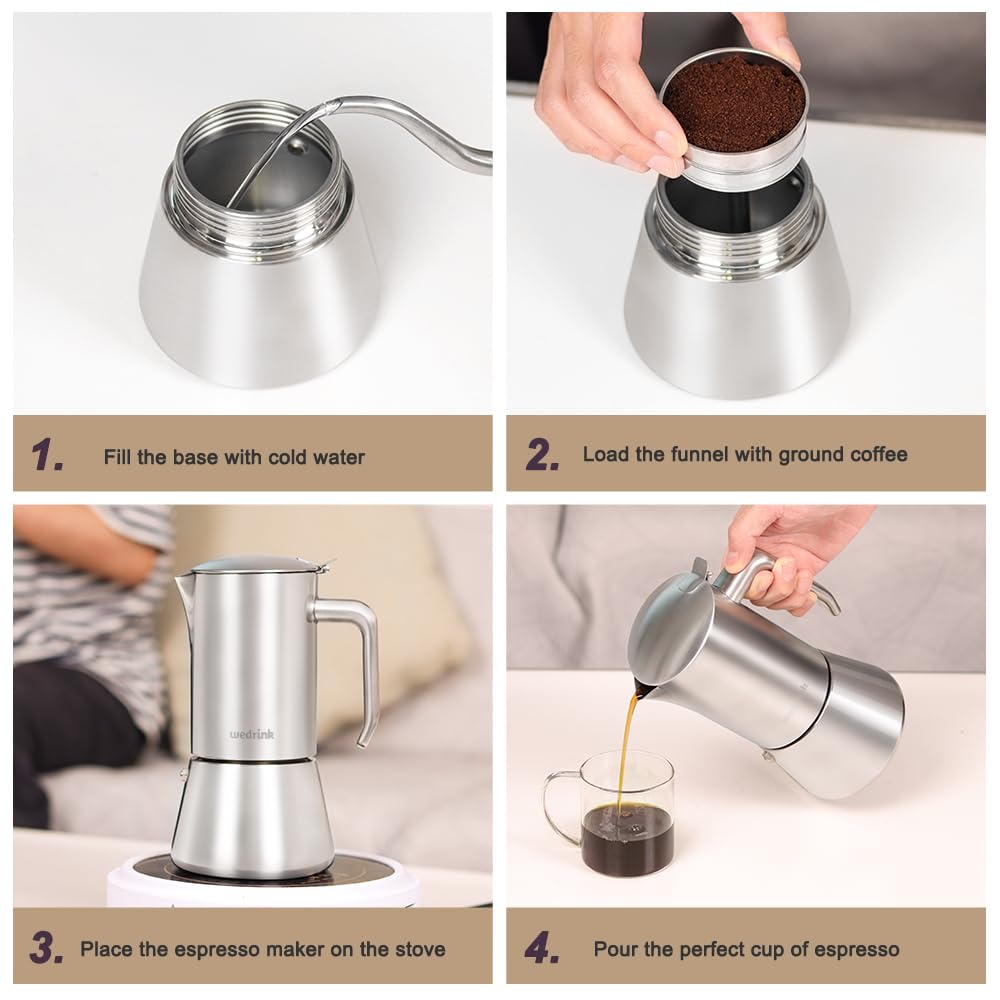 1. Fill the base with cold water

2. Load the funnel with ground coffee

wedrink

3. Place the espresso maker on the stove

4. Pour the perfect cup of espresso