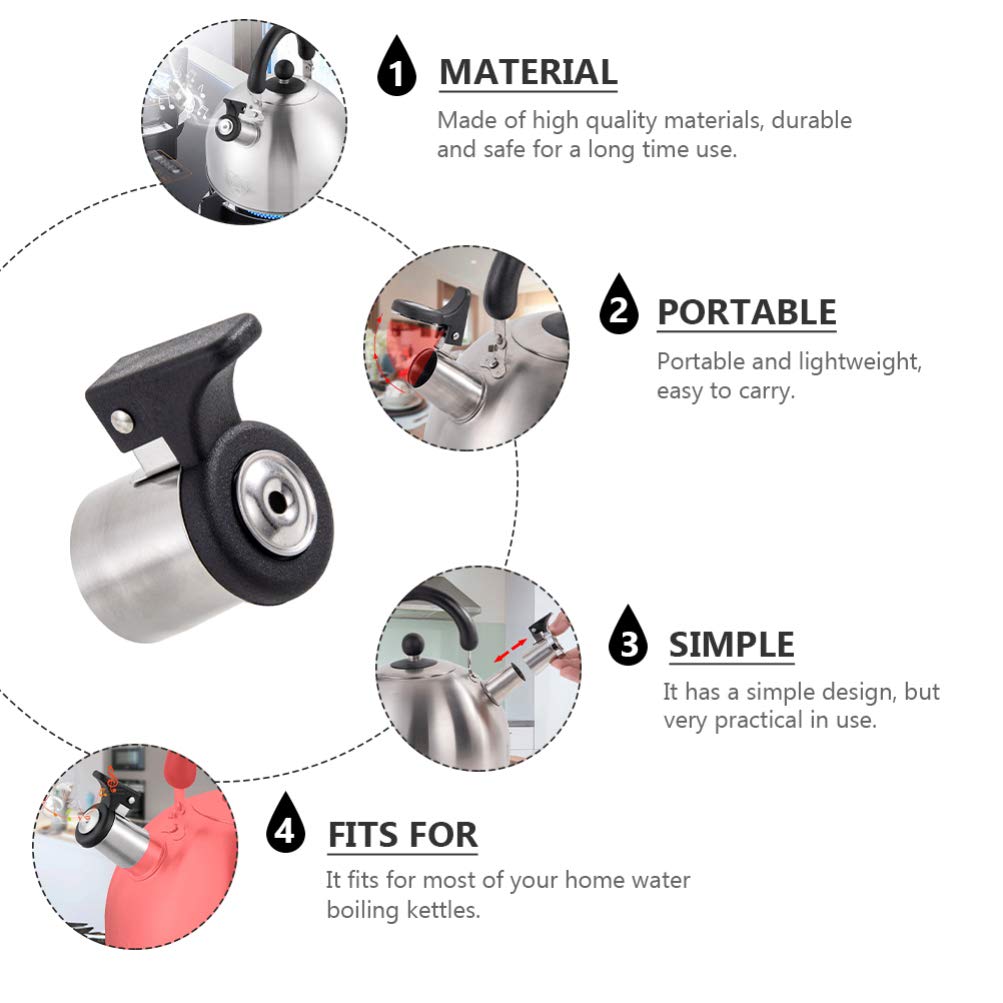 1 MATERIAL
Made of high quality materials, durable and safe for a long time use.

2 PORTABLE
Portable and lightweight, easy to carry.

3 SIMPLE
It has a simple design, but very practical in use.

4 FITS FOR
It fits for most of your home water boiling kettles.