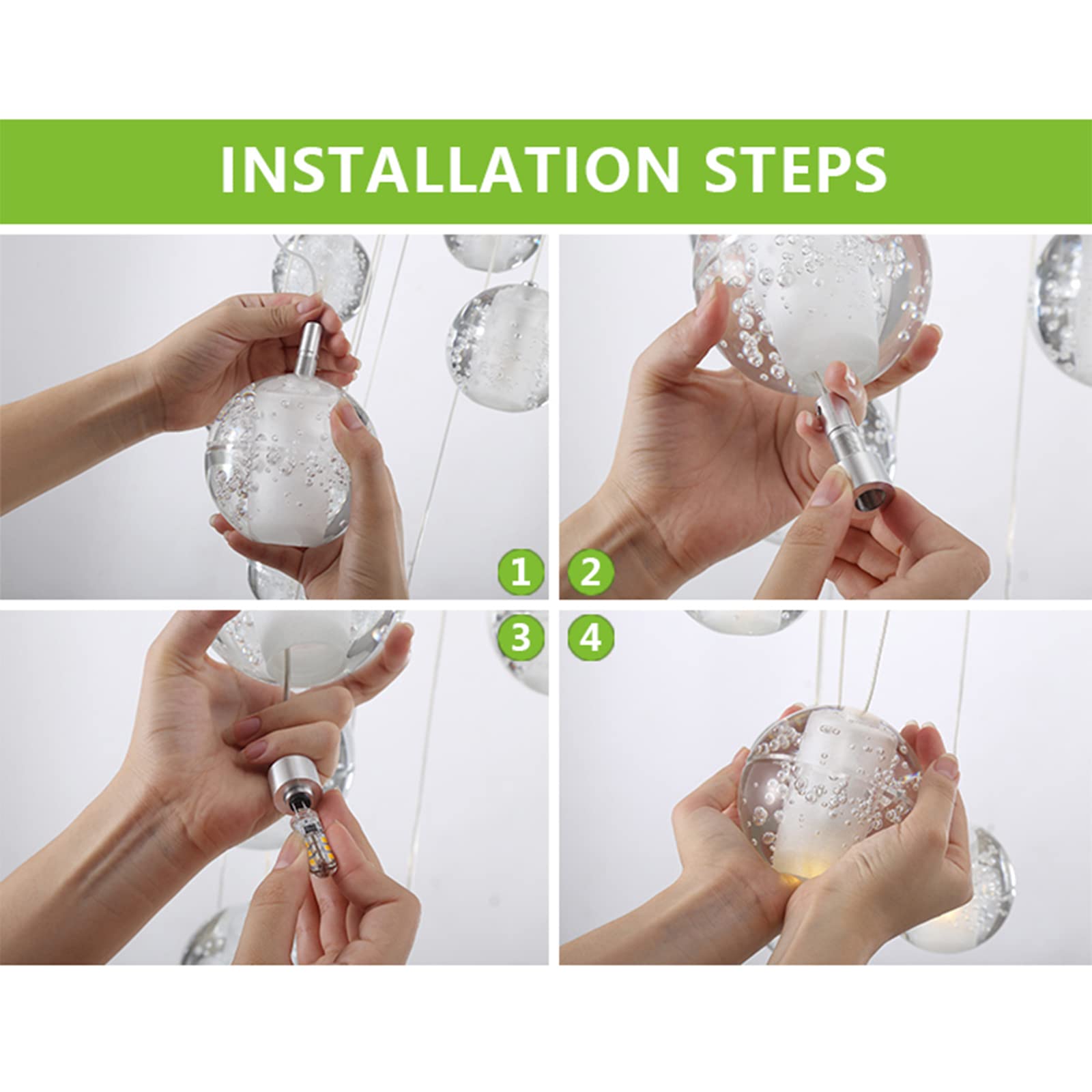 INSTALLATION STEPS

1

2

3

4