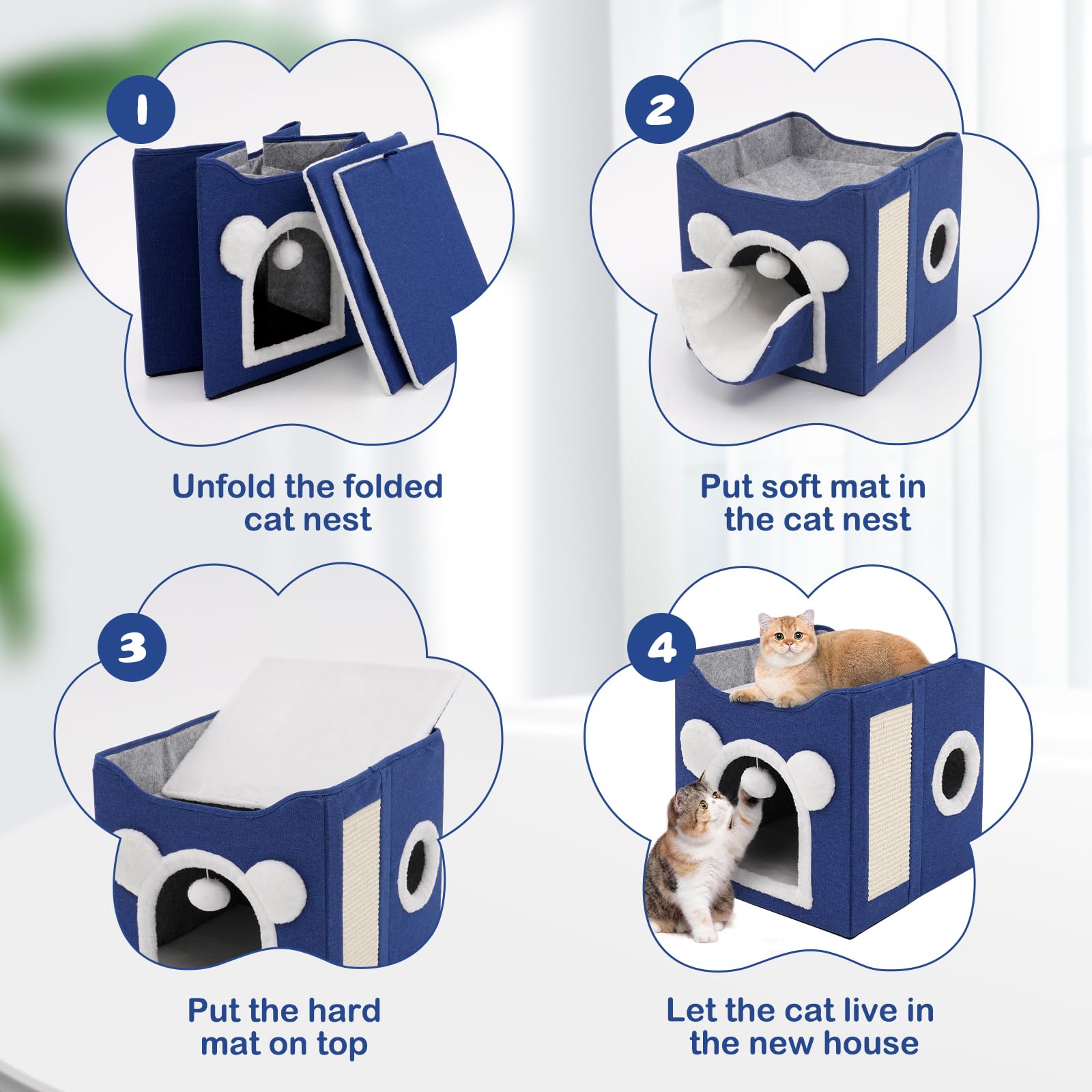 1

Unfold the folded cat nest

2

Put soft mat in the cat nest

3

Put the hard mat on top

4

Let the cat live in the new house