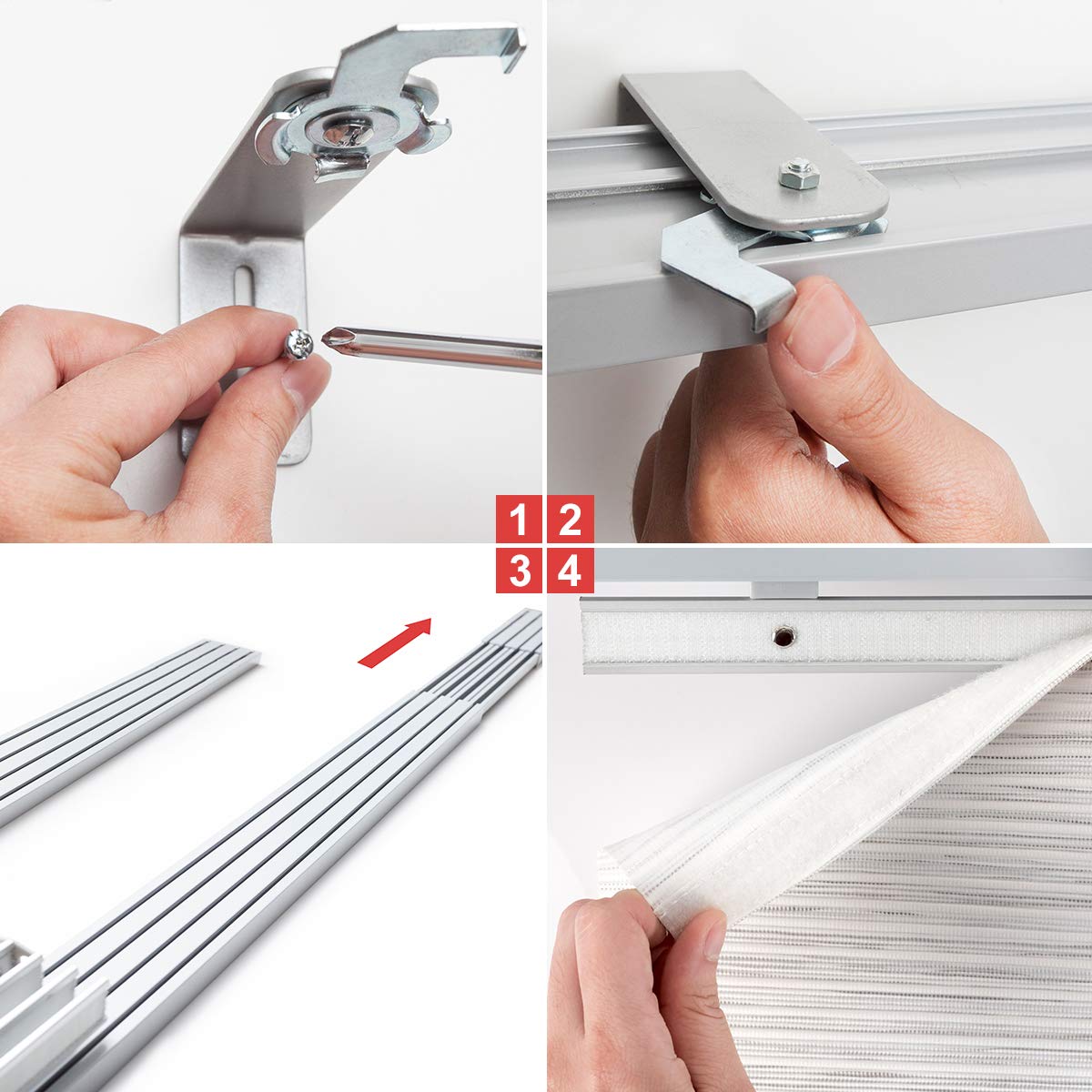 1 2
3 4