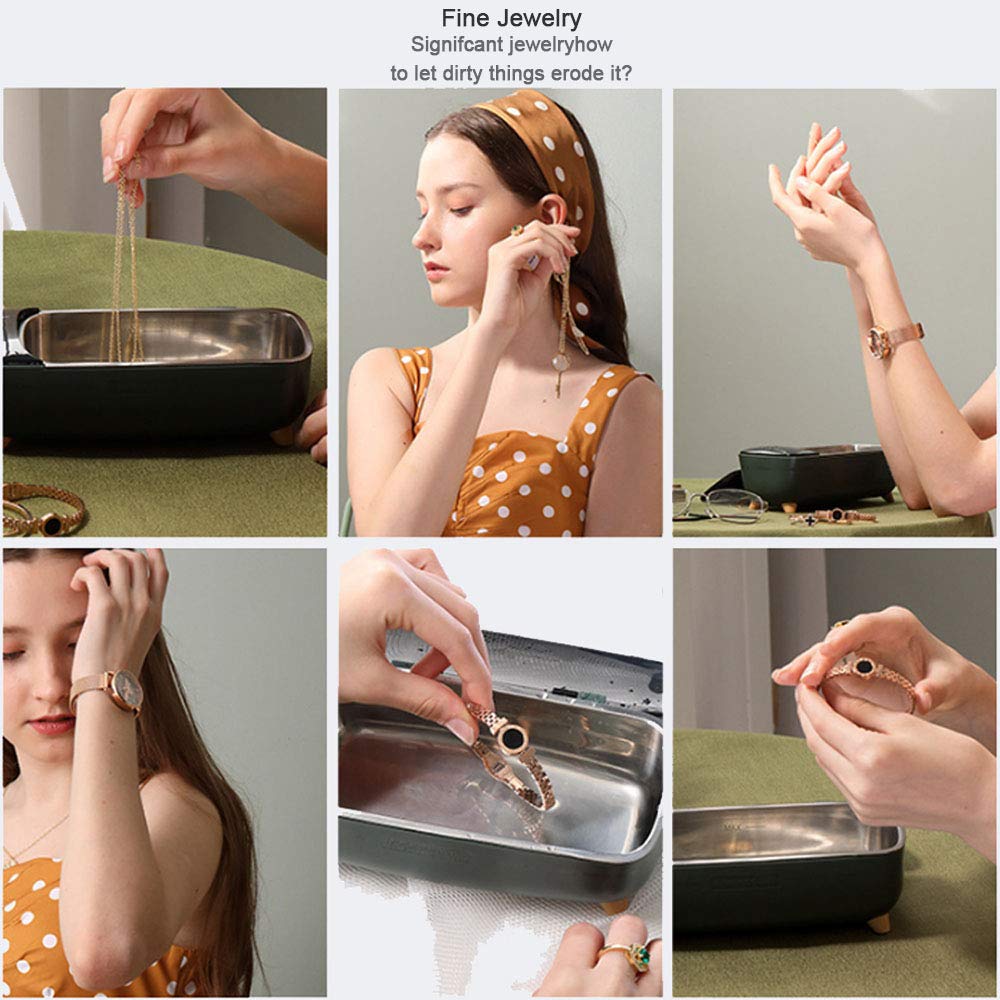 Fine Jewelry
Signifcant jewelryhow to let dirty things erode it?