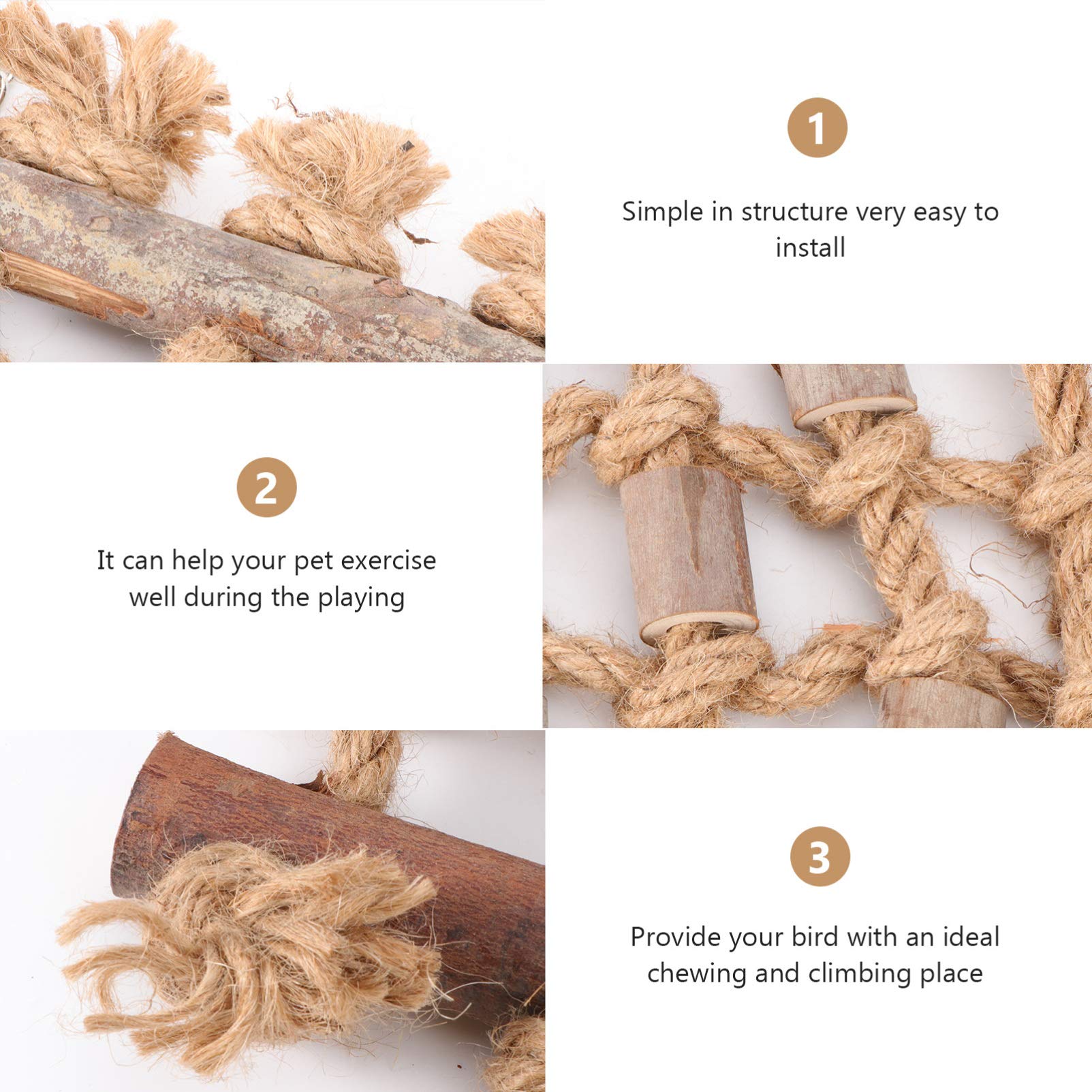 1

Simple in structure very easy to install

2

It can help your pet exercise well during the playing

3

Provide your bird with an ideal chewing and climbing place