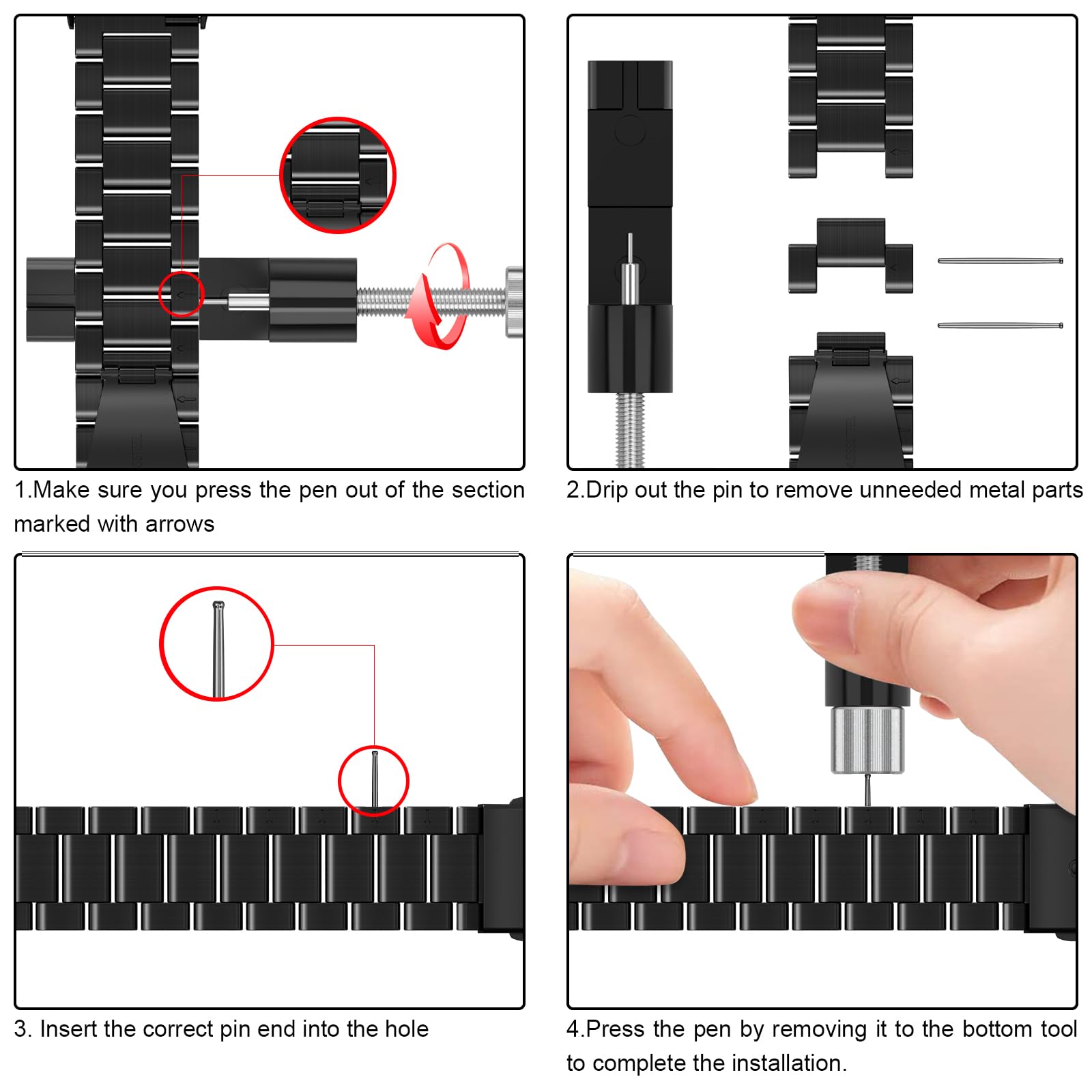 1.Make sure you press the pen out of the section marked with arrows

2.Drip out the pin to remove unneeded metal parts

3. Insert the correct pin end into the hole

4.Press the pen by removing it to the bottom tool to complete the installation.