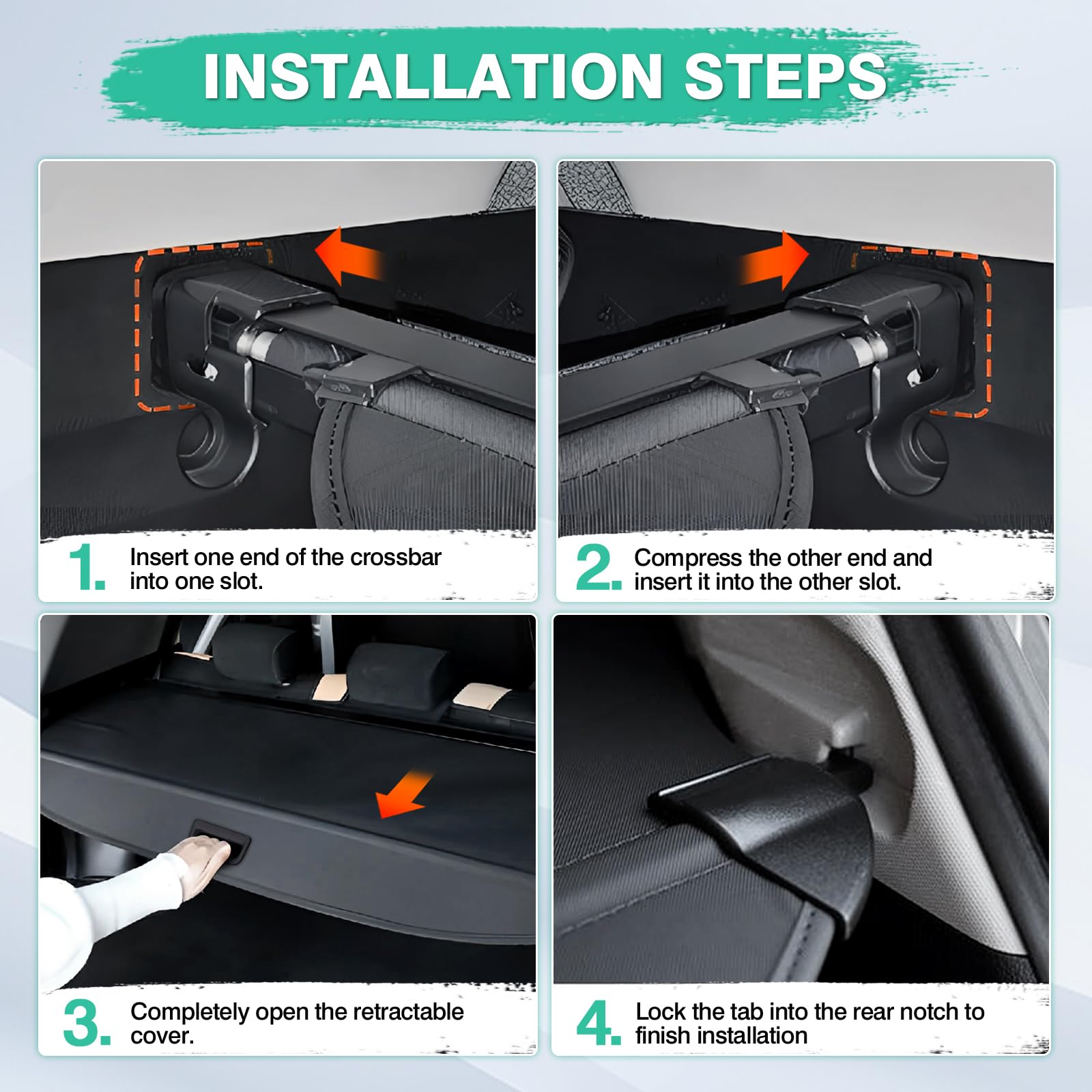 INSTALLATION STEPS

1. Insert one end of the crossbar into one slot.

2. Compress the other end and insert it into the other slot.

3. Completely open the retractable cover.

4. Lock the tab into the rear notch to finish installation