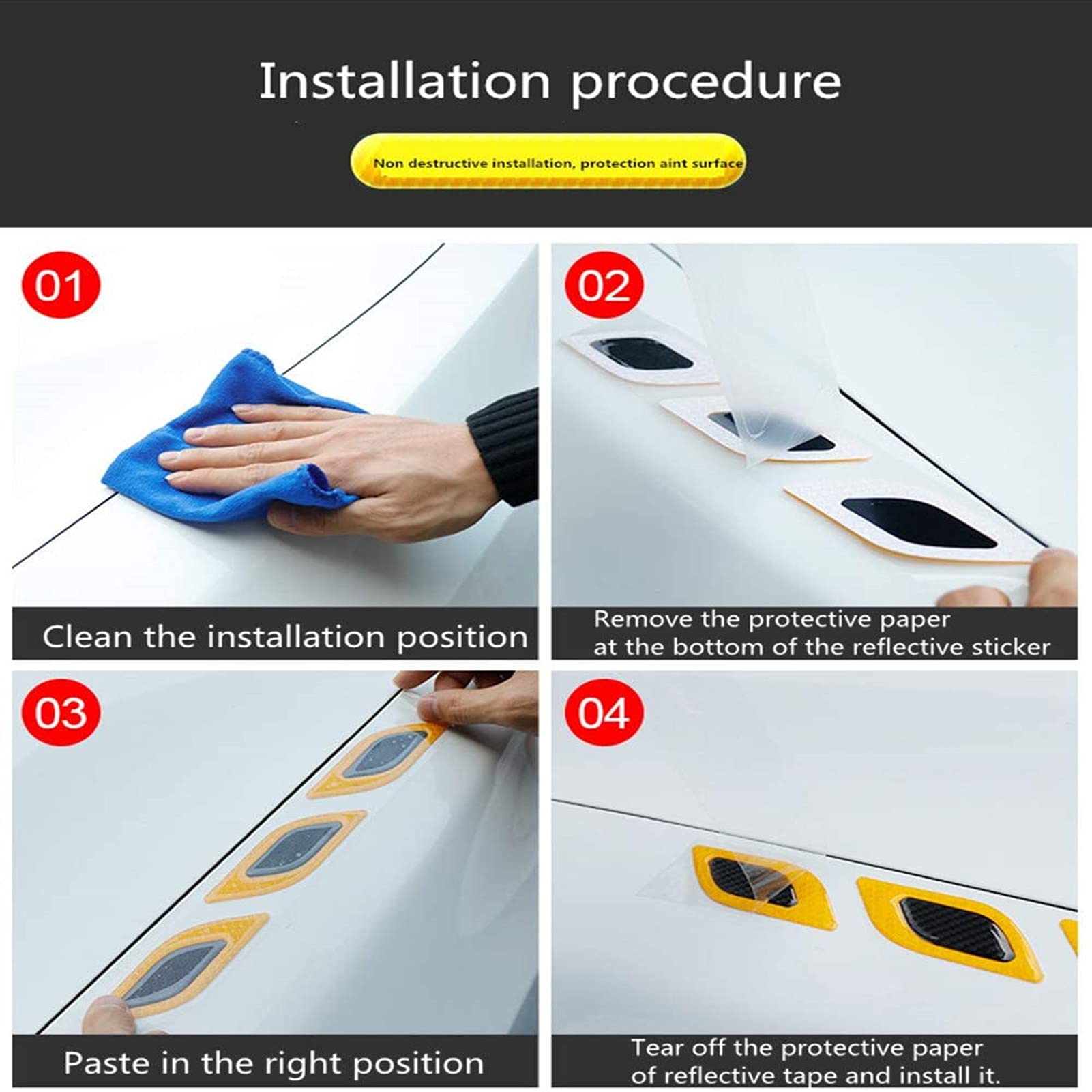 Installation procedure

Non destructive installation, protection aint surface

01

Clean the installation position

02

Remove the protective paper at the bottom of the reflective sticker

03

Paste in the right position

04

Tear off the protective paper of reflective tape and install it.