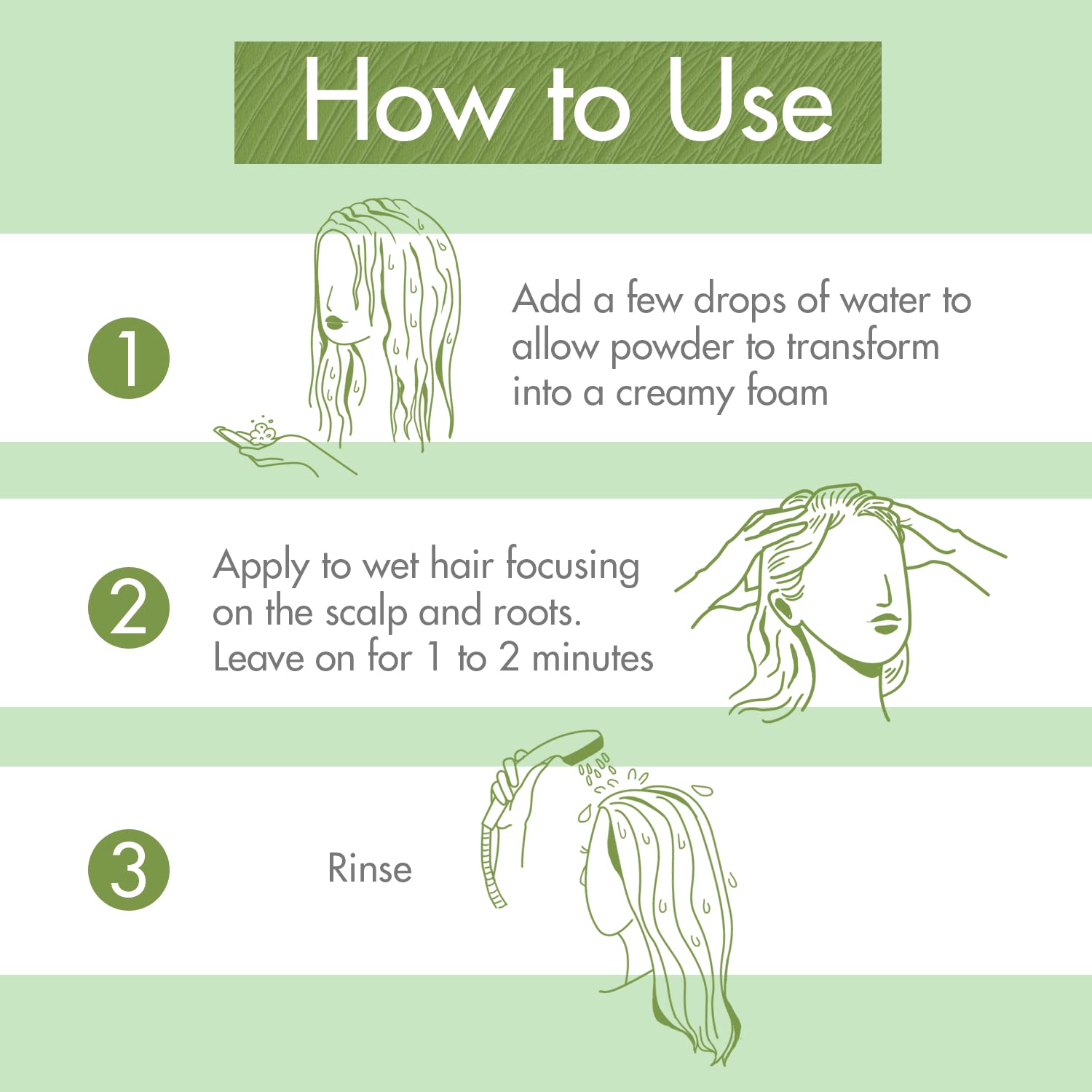 How to Use

1

Add a few drops of water to allow powder to transform into a creamy foam

2

Apply to wet hair focusing on the scalp and roots. Leave on for 1 to 2 minutes

3

Rinse