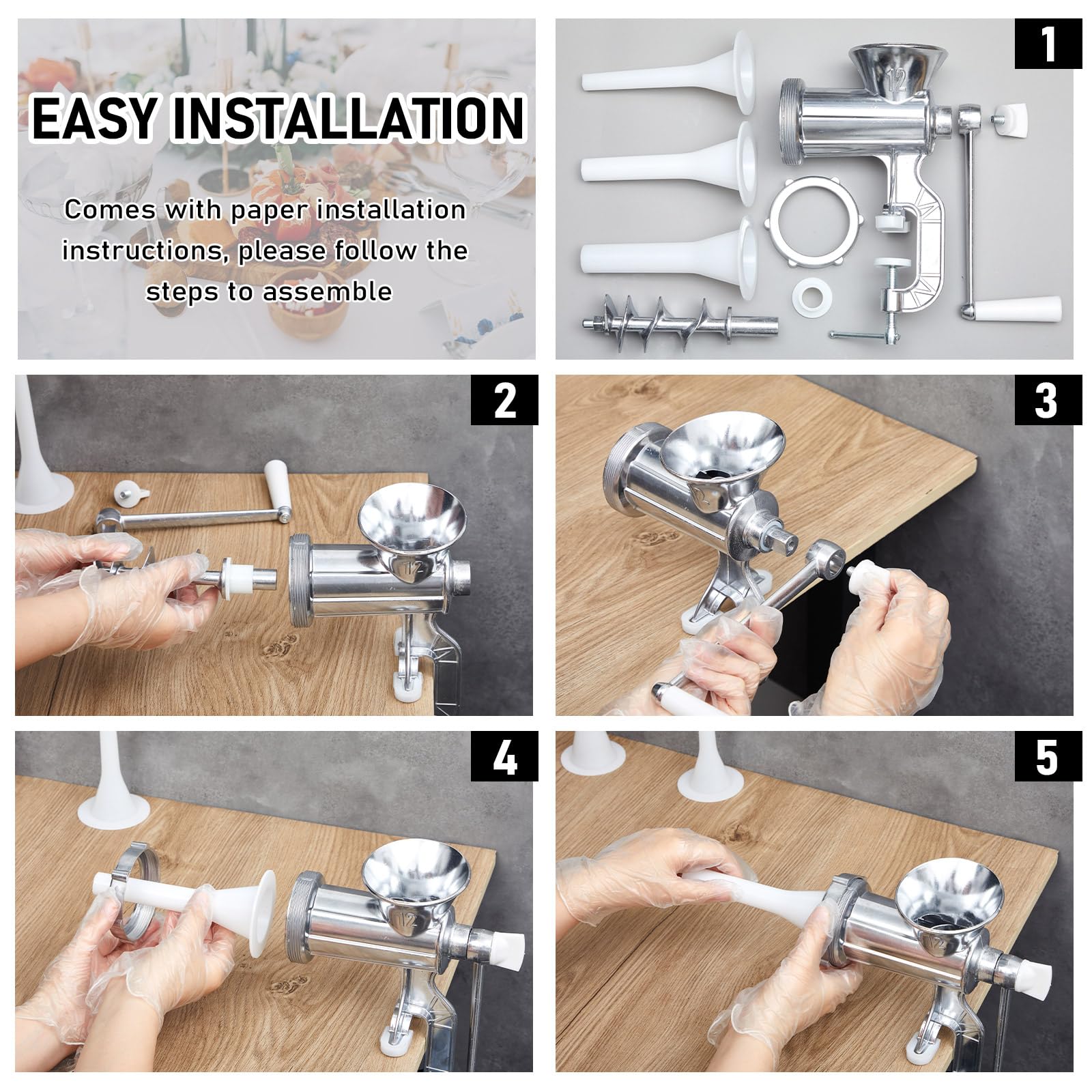 EASY INSTALLATION

Comes with paper installation instructions, please follow the steps to assemble

1

12

2

12

3

4

12

5

12