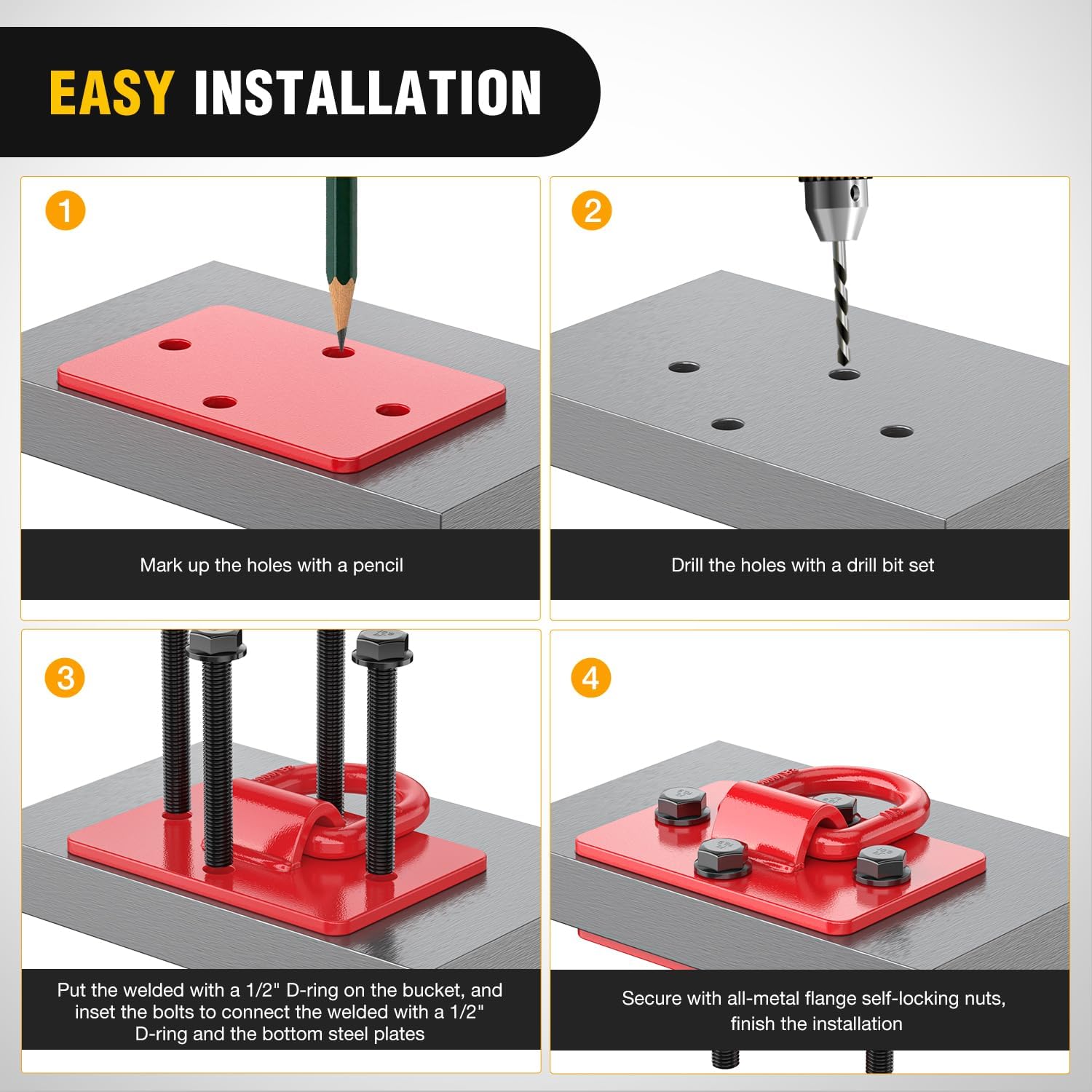 EASY INSTALLATION

1

Mark up the holes with a pencil

2

Drill the holes with a drill bit set

3

Put the welded with a 1/2" D-ring on the bucket, and inset the bolts to connect the welded with a 1/2" D-ring and the bottom steel plates

4

Secure with all-metal flange self-locking nuts, finish the installation