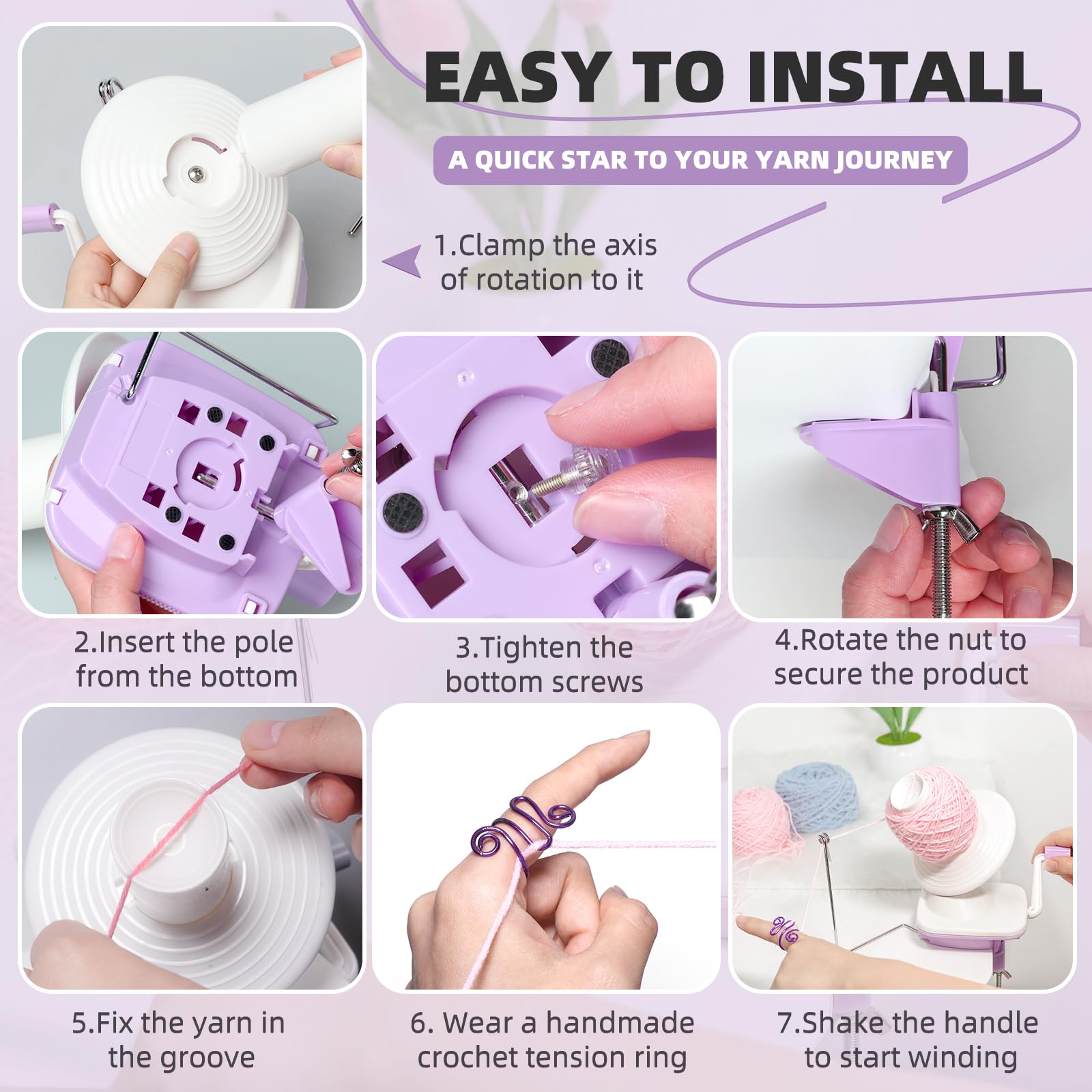 EASY TO INSTALL

A QUICK STAR TO YOUR YARN JOURNEY

1.Clamp the axis of rotation to it

2.Insert the pole from the bottom

3.Tighten the bottom screws

4.Rotate the nut to secure the product

5.Fix the yarn in the groove

6. Wear a handmade crochet tension ring

7.Shake the handle to start winding