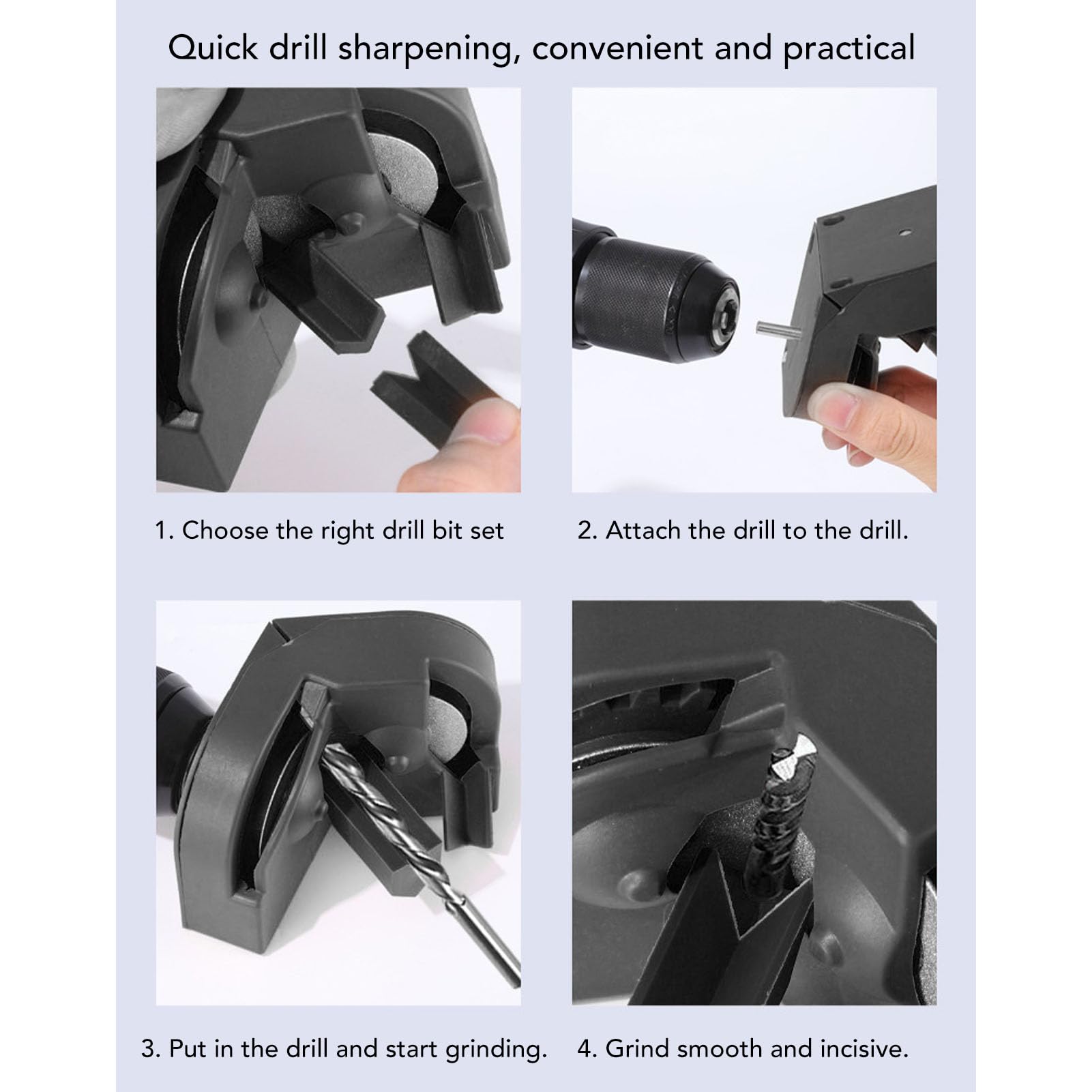 Quick drill sharpening, convenient and practical

1. Choose the right drill bit set

2. Attach the drill to the drill.

3. Put in the drill and start grinding.

4. Grind smooth and incisive.